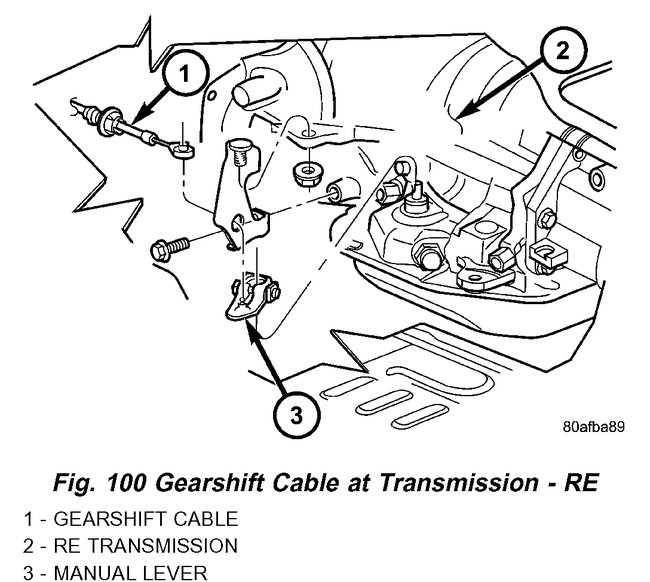 1

2

3

80afba89

Fig. 100 Gearshift Cable at Transmission - RE

1 - GEARSHIFT CABLE
2 - RE TRANSMISSION
3 - MANUAL LEVER