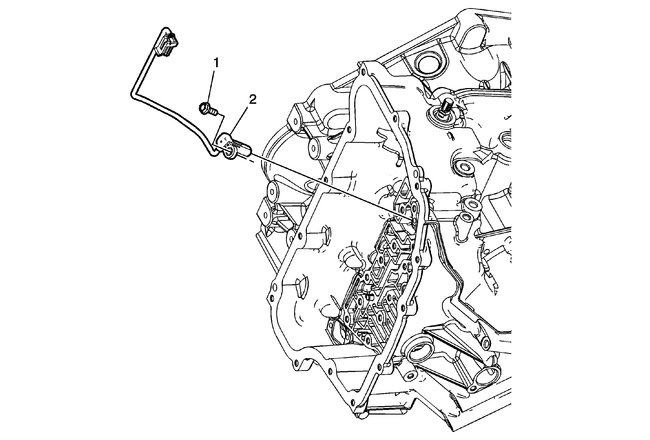 1
2