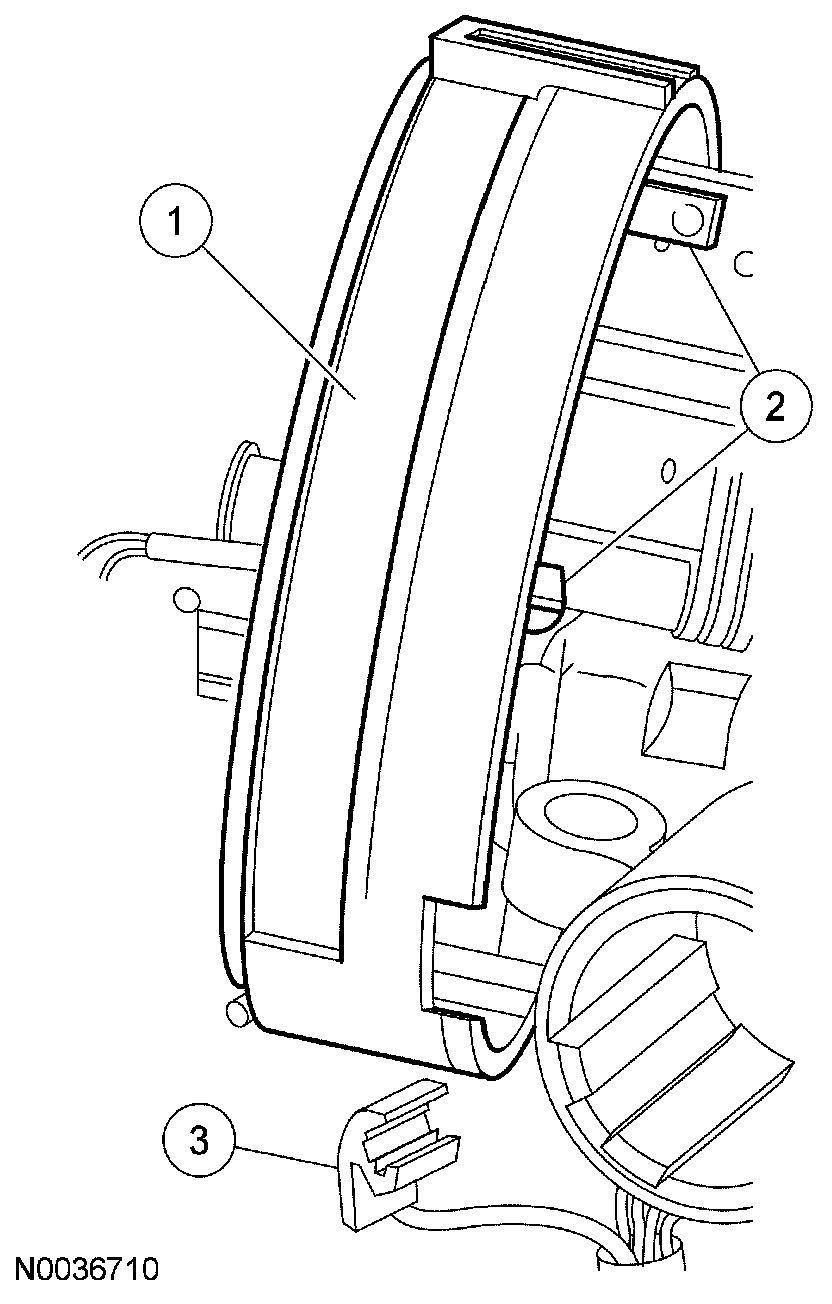 1
2
3
N0036710