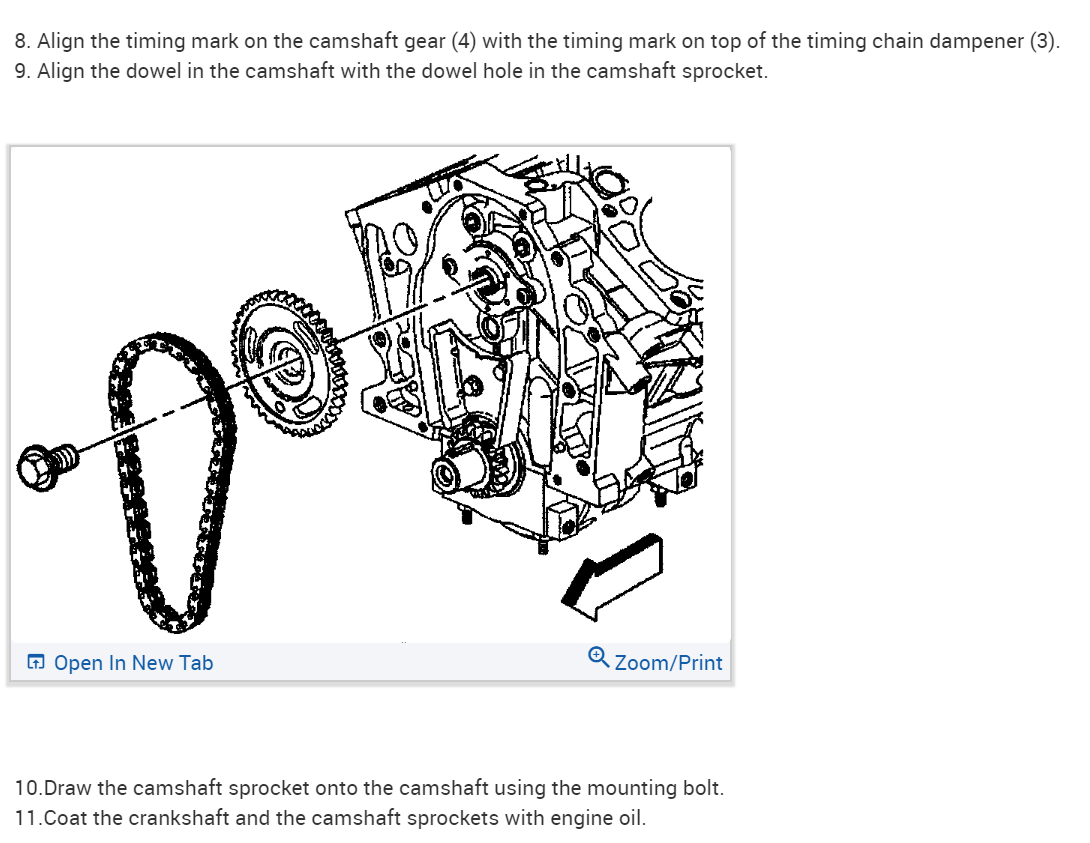 8. Align the timing mark on the camshaft gear (4) with the timing mark on top of the timing chain dampener (3).
9. Align the dowel in the camshaft with the dowel hole in the camshaft sprocket.

Open In New Tab

Zoom/Print

10.Draw the camshaft sprocket onto the camshaft using the mounting bolt.
11.Coat the crankshaft and the camshaft sprockets with engine oil.