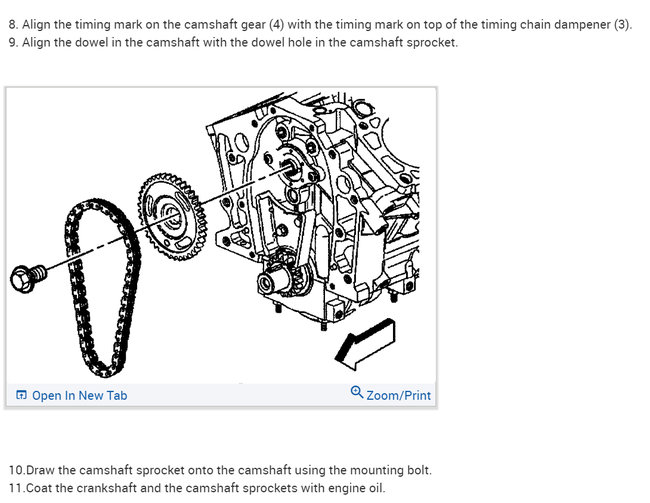 8. Align the timing mark on the camshaft gear (4) with the timing mark on top of the timing chain dampener (3).
9. Align the dowel in the camshaft with the dowel hole in the camshaft sprocket.

Open In New Tab

Zoom/Print

10.Draw the camshaft sprocket onto the camshaft using the mounting bolt.
11.Coat the crankshaft and the camshaft sprockets with engine oil.