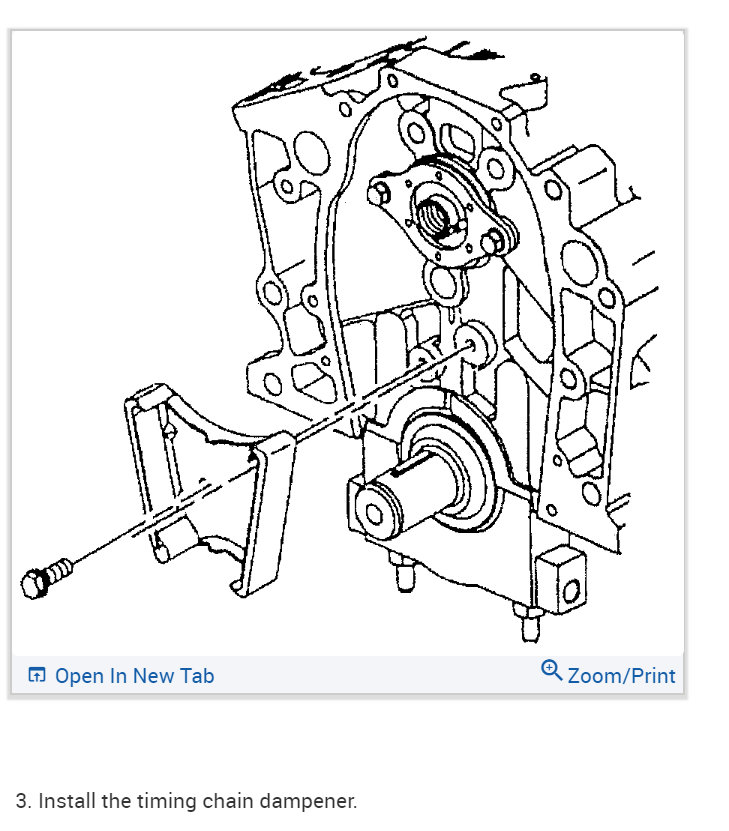 Open In New Tab

Zoom/Print

3. Install the timing chain dampener.