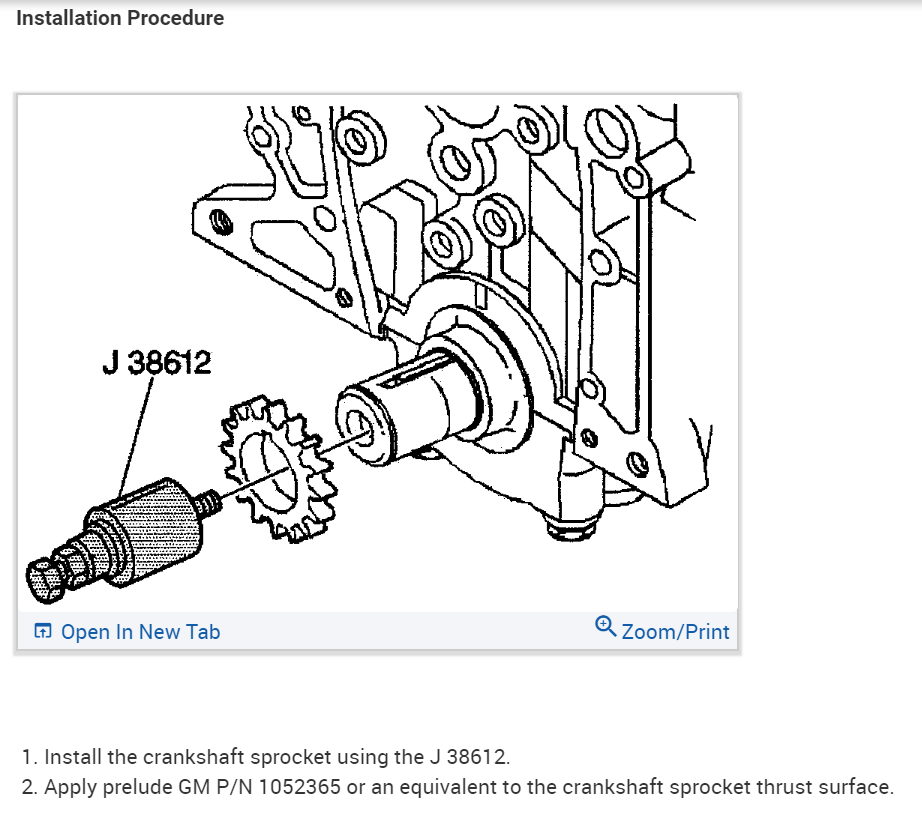 Installation Procedure

J 38612

Open In New Tab

Zoom/Print

1. Install the crankshaft sprocket using the J 38612.
2. Apply prelude GM P/N 1052365 or an equivalent to the crankshaft sprocket thrust surface.