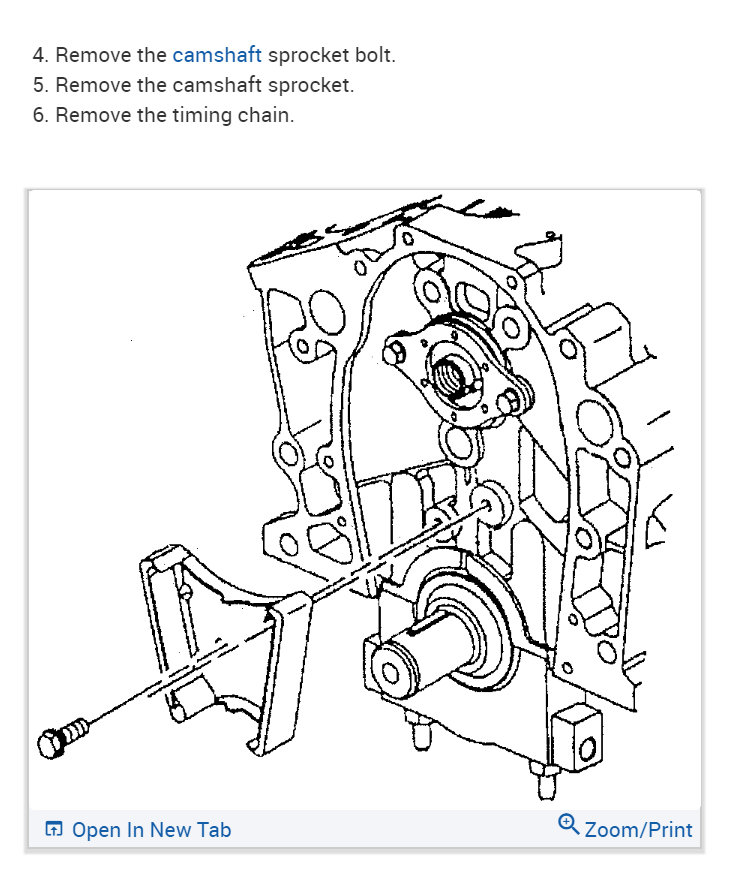 4. Remove the camshaft sprocket bolt.
5. Remove the camshaft sprocket.
6. Remove the timing chain.

Open In New Tab

Zoom/Print