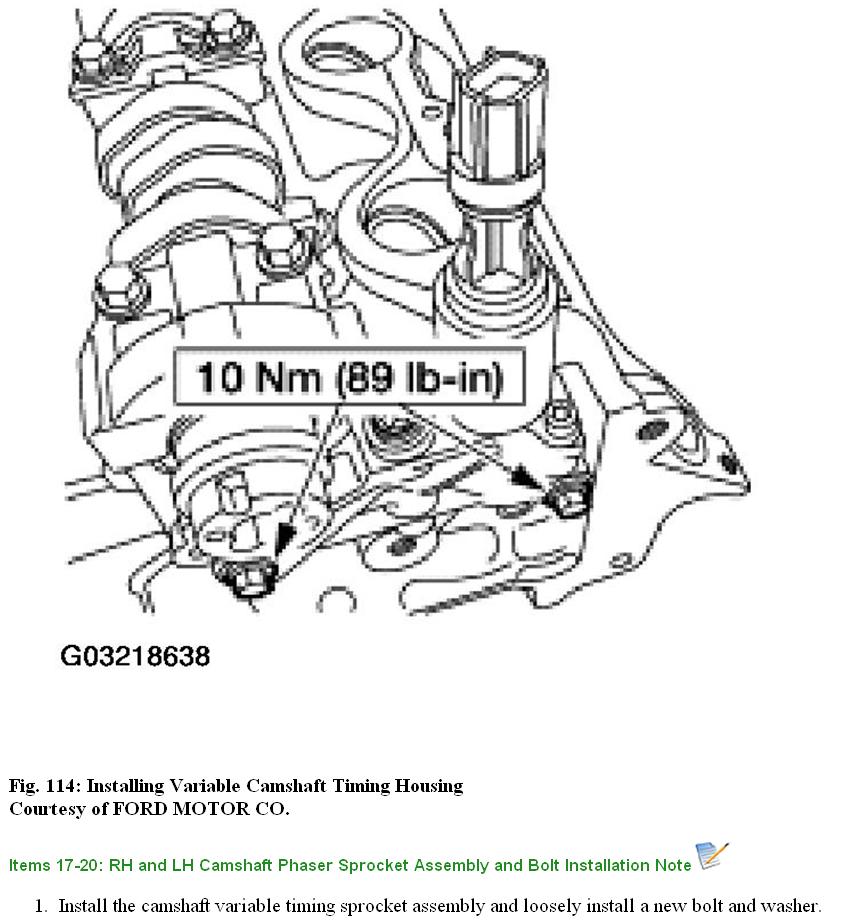 10 Nm (89 lb-in)

G03218638

Fig. 114: Installing Variable Camshaft Timing Housing
Courtesy of FORD MOTOR CO.

Items 17-20: RH and LH Camshaft Phaser Sprocket Assembly and Bolt Installation Note

1. Install the camshaft variable timing sprocket assembly and loosely install a new bolt and washer.