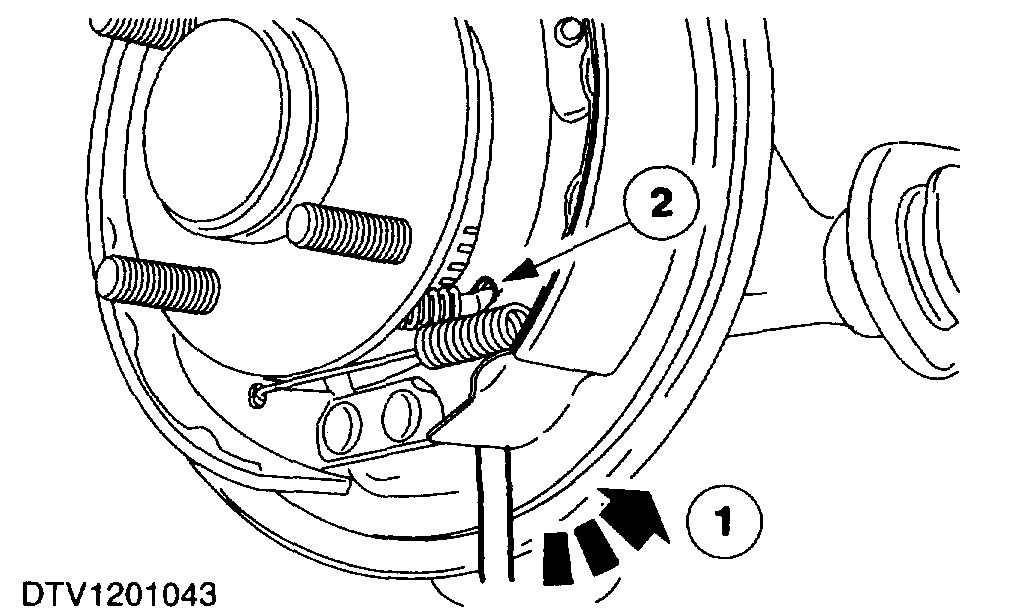 2

1

DTV1201043