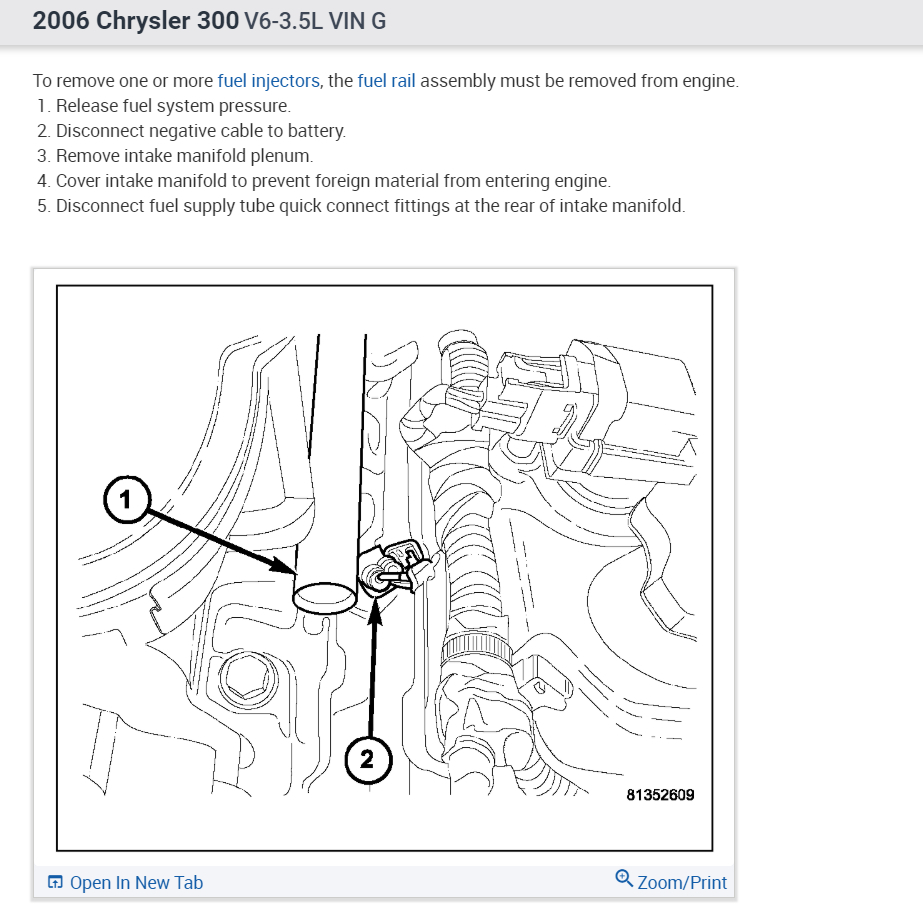 2006 Chrysler 300 V6-3.5L VIN G

To remove one or more fuel injectors, the fuel rail assembly must be removed from engine.
1. Release fuel system pressure.
2. Disconnect negative cable to battery.
3. Remove intake manifold plenum.
4. Cover intake manifold to prevent foreign material from entering engine.
5. Disconnect fuel supply tube quick connect fittings at the rear of intake manifold.

1

2

81352609

Open In New Tab

Zoom/Print