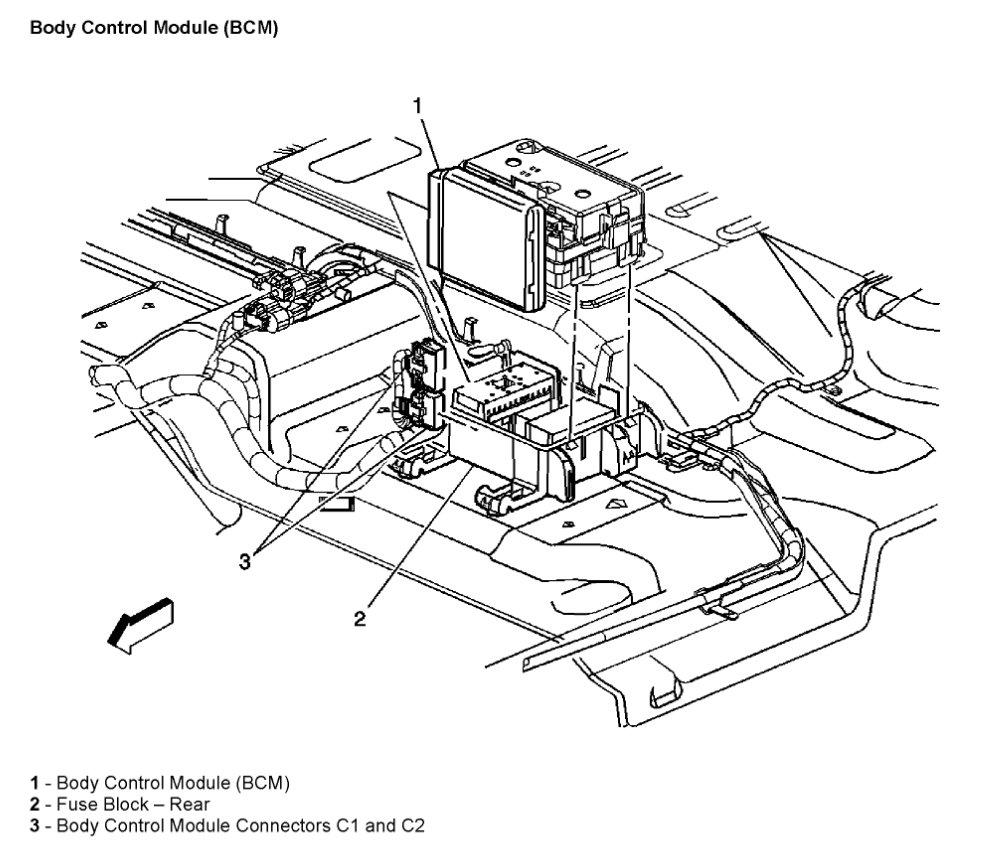 Body Control Module (BCM)

1

3

2

1 - Body Control Module (BCM)
2 - Fuse Block – Rear
3 - Body Control Module Connectors C1 and C2