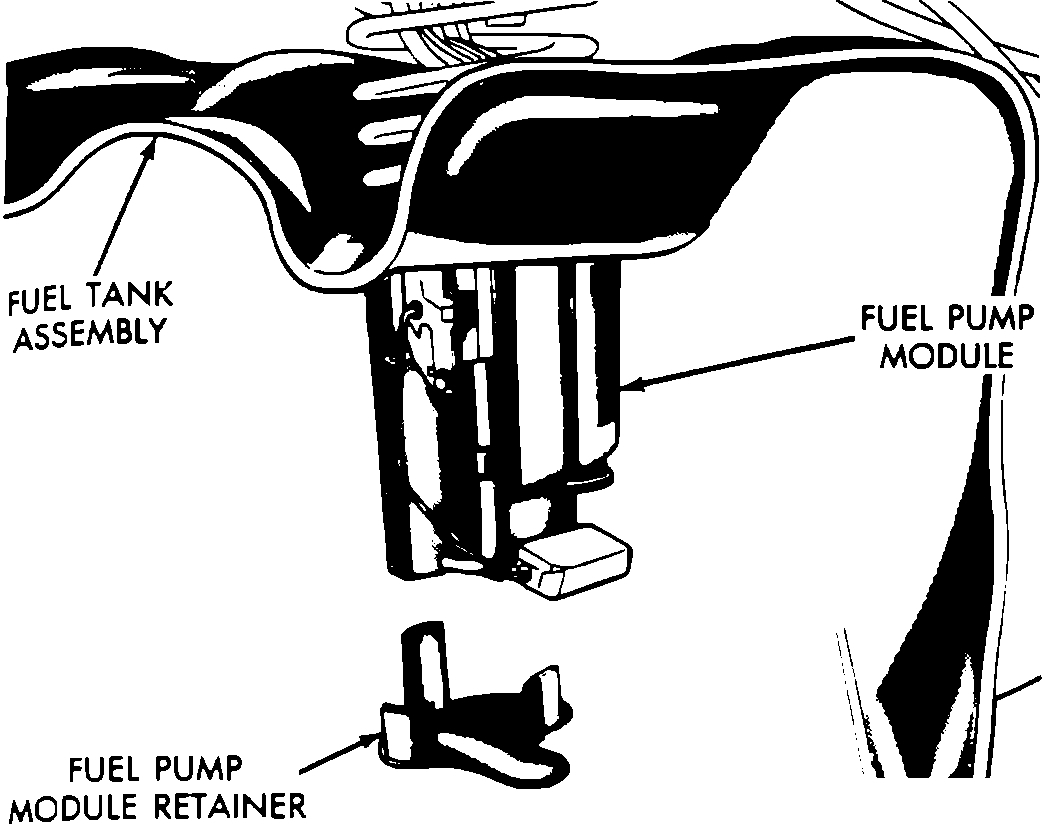 FUEL TANK ASSEMBLY

FUEL PUMP MODULE

FUEL PUMP MODULE RETAINER