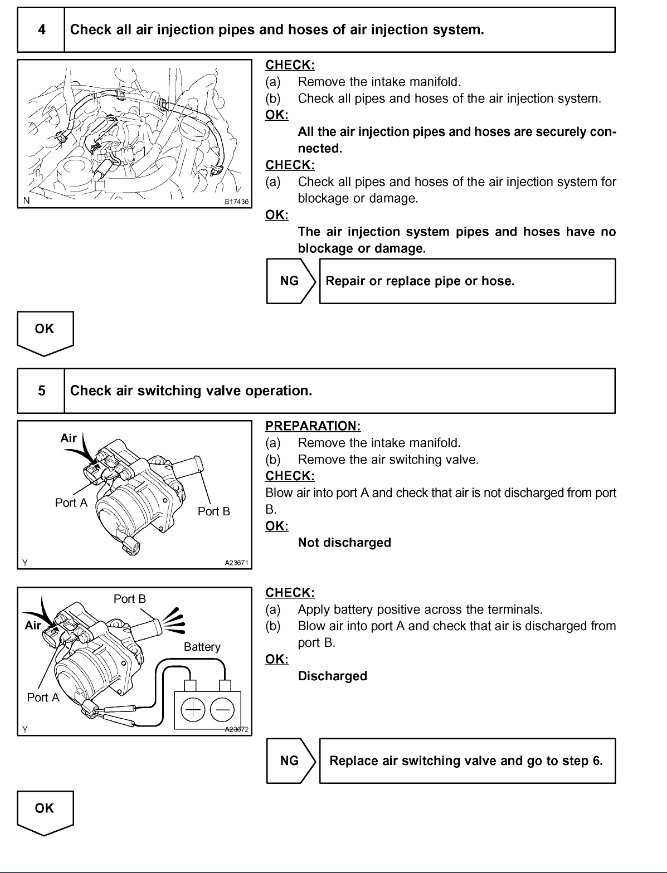 4 Check all air injection pipes and hoses of air injection system.

N B17436

CHECK:
(a) Remove the intake manifold.
(b) Check all pipes and hoses of the air injection system.
OK:
All the air injection pipes and hoses are securely connected.
CHECK:
(a) Check all pipes and hoses of the air injection system for blockage or damage.
OK:
The air injection system pipes and hoses have no blockage or damage.

NG Repair or replace pipe or hose.

OK

5 Check air switching valve operation.

Air
Port A
Port B
Y A23671

PREPARATION:
(a) Remove the intake manifold.
(b) Remove the air switching valve.
CHECK:
Blow air into port A and check that air is not discharged from port B.
OK:
Not discharged

Port B
Air
Battery
Port A
Y A23672

CHECK:
(a) Apply battery positive across the terminals.
(b) Blow air into port A and check that air is discharged from port B.
OK:
Discharged

NG Replace air switching valve and go to step 6.

OK