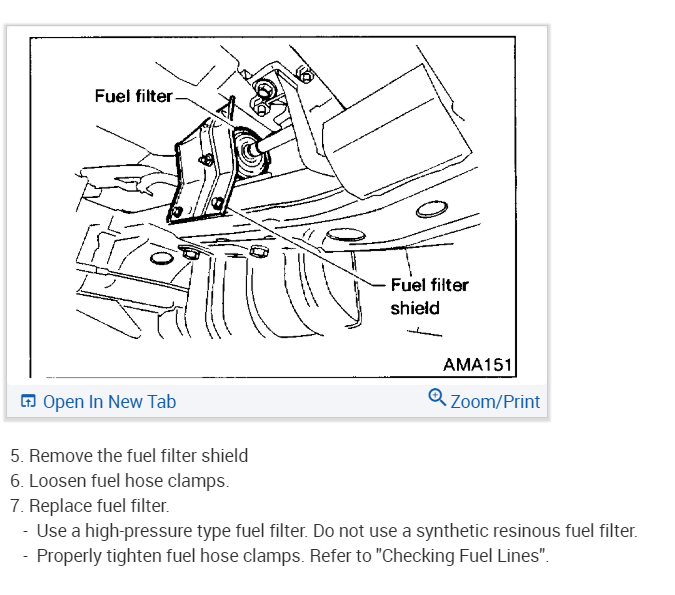 Fuel filter

Fuel filter shield

AMA151

Open In New Tab

Zoom/Print

5. Remove the fuel filter shield
6. Loosen fuel hose clamps.
7. Replace fuel filter.
- Use a high-pressure type fuel filter. Do not use a synthetic resinous fuel filter.
- Properly tighten fuel hose clamps. Refer to "Checking Fuel Lines".