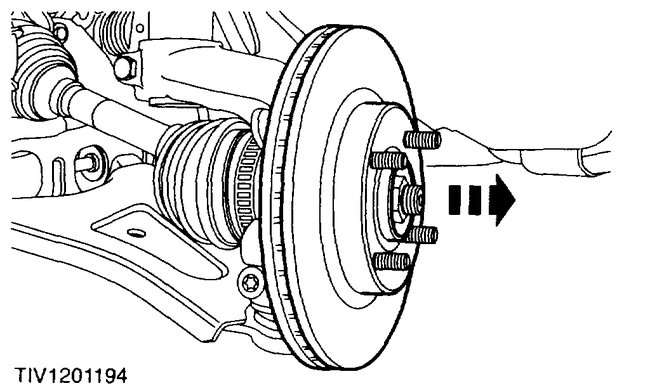 TIV1201194