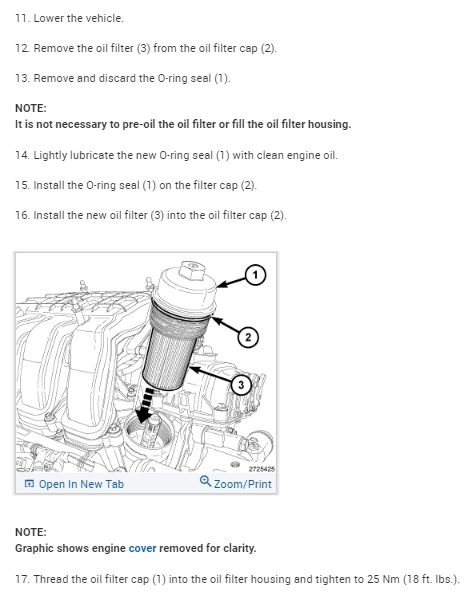 11. Lower the vehicle.

12. Remove the oil filter (3) from the oil filter cap (2).

13. Remove and discard the O-ring seal (1).

NOTE:
It is not necessary to pre-oil the oil filter or fill the oil filter housing.

14. Lightly lubricate the new O-ring seal (1) with clean engine oil.

15. Install the O-ring seal (1) on the filter cap (2).

16. Install the new oil filter (3) into the oil filter cap (2).

1

2

3

2725425

Open In New Tab

Zoom/Print

NOTE:
Graphic shows engine cover removed for clarity.

17. Thread the oil filter cap (1) into the oil filter housing and tighten to 25 Nm (18 ft. lbs.).