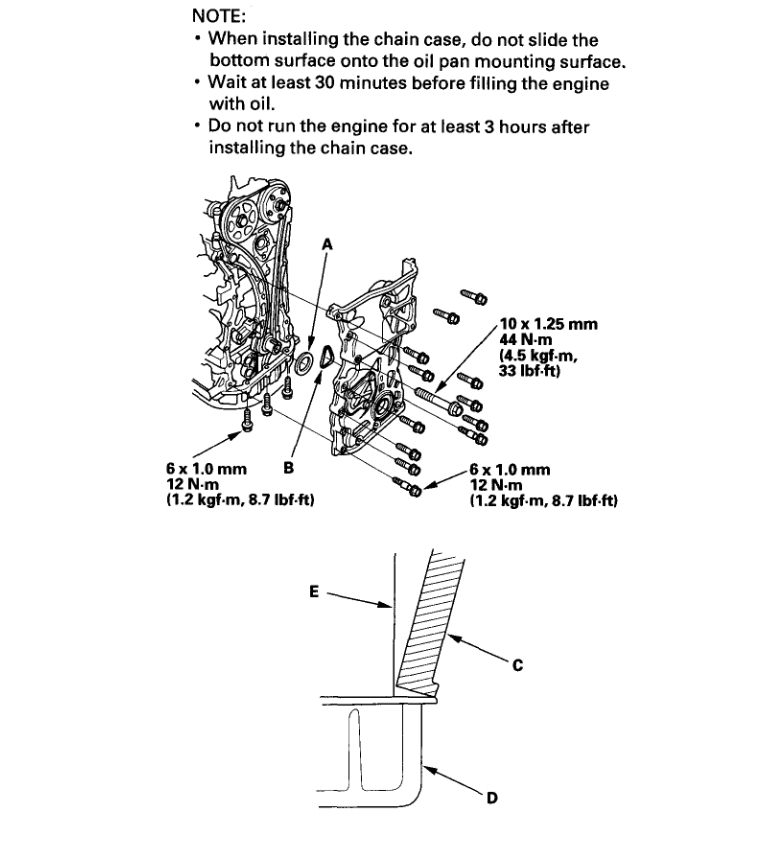 NOTE:
• When installing the chain case, do not slide the bottom surface onto the oil pan mounting surface.
• Wait at least 30 minutes before filling the engine with oil.
• Do not run the engine for at least 3 hours after installing the chain case.

A

10 x 1.25 mm
44 N·m
(4.5 kgf·m,
33 lbf·ft)

6 x 1.0 mm
12 N·m
(1.2 kgf·m, 8.7 lbf·ft)

B

6 x 1.0 mm
12 N·m
(1.2 kgf·m, 8.7 lbf·ft)

E

C

D