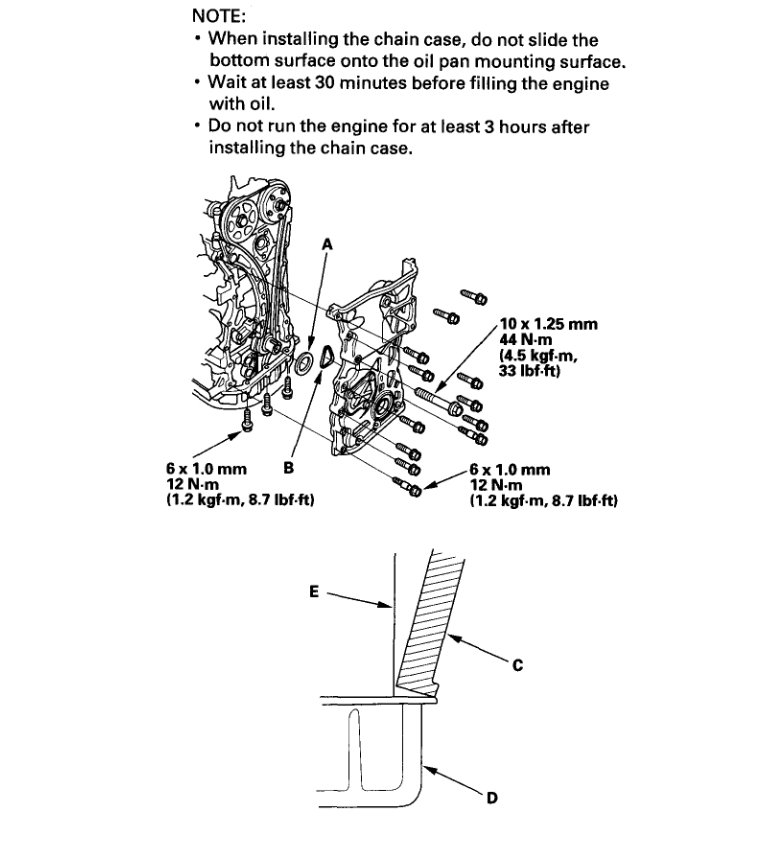 NOTE:
• When installing the chain case, do not slide the bottom surface onto the oil pan mounting surface.
• Wait at least 30 minutes before filling the engine with oil.
• Do not run the engine for at least 3 hours after installing the chain case.

A

10 x 1.25 mm
44 N·m
(4.5 kgf·m,
33 lbf·ft)

6 x 1.0 mm
12 N·m
(1.2 kgf·m, 8.7 lbf·ft)

B

6 x 1.0 mm
12 N·m
(1.2 kgf·m, 8.7 lbf·ft)

E

C

D