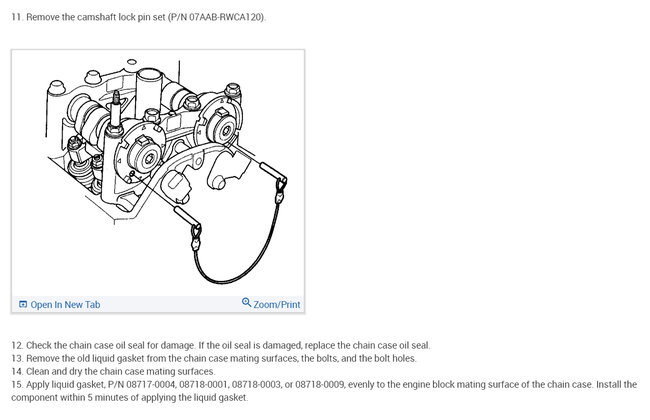 11. Remove the camshaft lock pin set (P/N 07AAB-RWCA120).

Open In New Tab

Zoom/Print

12. Check the chain case oil seal for damage. If the oil seal is damaged, replace the chain case oil seal.
13. Remove the old liquid gasket from the chain case mating surfaces, the bolts, and the bolt holes.
14. Clean and dry the chain case mating surfaces.
15. Apply liquid gasket, P/N 08717-0004, 08718-0001, 08718-0003, or 08718-0009, evenly to the engine block mating surface of the chain case. Install the component within 5 minutes of applying the liquid gasket.