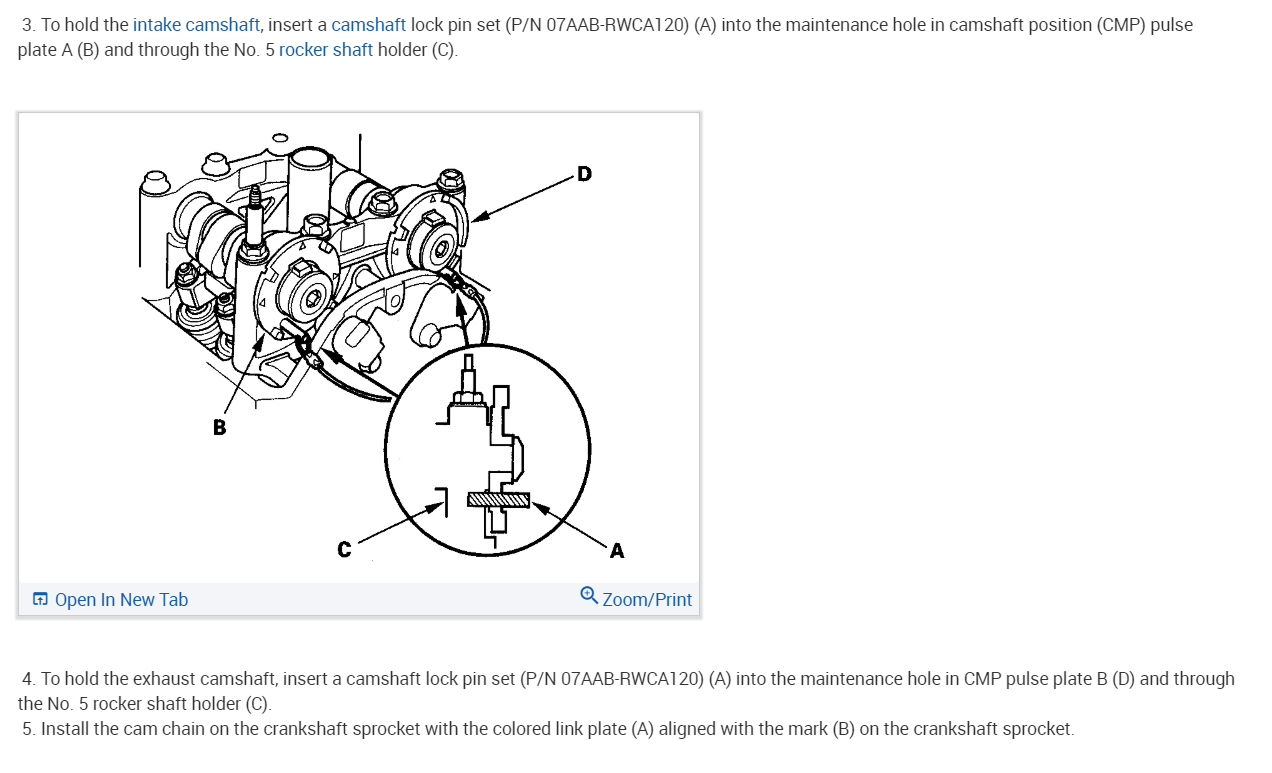 3. To hold the intake camshaft, insert a camshaft lock pin set (P/N 07AAB-RWCA120) (A) into the maintenance hole in camshaft position (CMP) pulse plate A (B) and through the No. 5 rocker shaft holder (C).

D

B

C

A

Open In New Tab

Zoom/Print

4. To hold the exhaust camshaft, insert a camshaft lock pin set (P/N 07AAB-RWCA120) (A) into the maintenance hole in CMP pulse plate B (D) and through the No. 5 rocker shaft holder (C).
5. Install the cam chain on the crankshaft sprocket with the colored link plate (A) aligned with the mark (B) on the crankshaft sprocket.