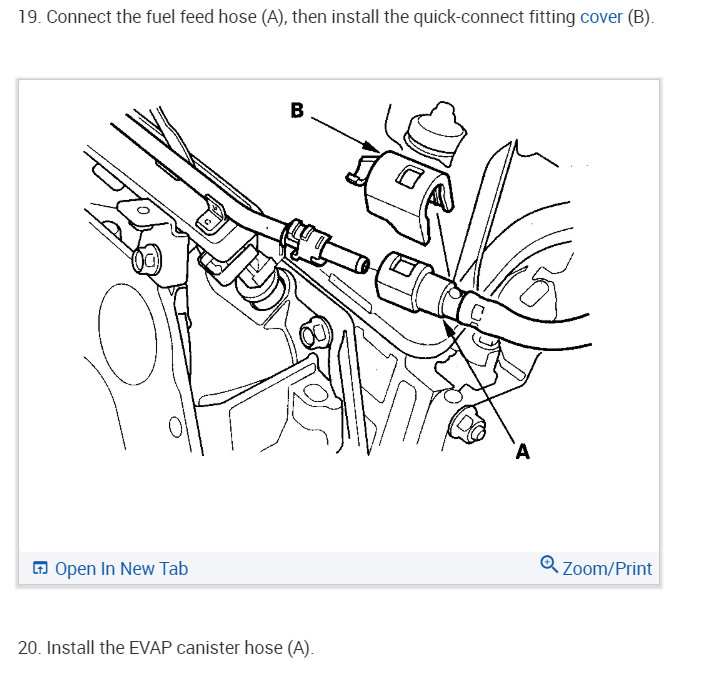 19. Connect the fuel feed hose (A), then install the quick-connect fitting cover (B).

B

A

Open In New Tab

Zoom/Print

20. Install the EVAP canister hose (A).