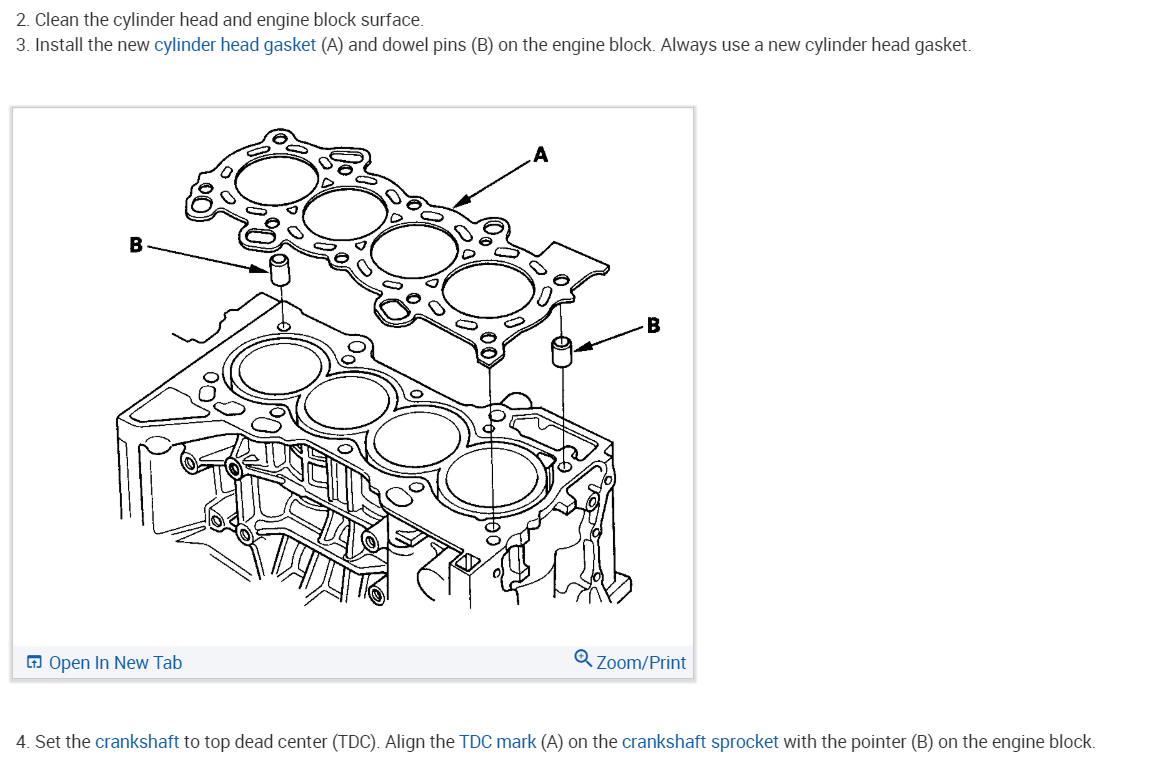 2. Clean the cylinder head and engine block surface.
3. Install the new cylinder head gasket (A) and dowel pins (B) on the engine block. Always use a new cylinder head gasket.

A
B
B

Open In New Tab
Zoom/Print

4. Set the crankshaft to top dead center (TDC). Align the TDC mark (A) on the crankshaft sprocket with the pointer (B) on the engine block.