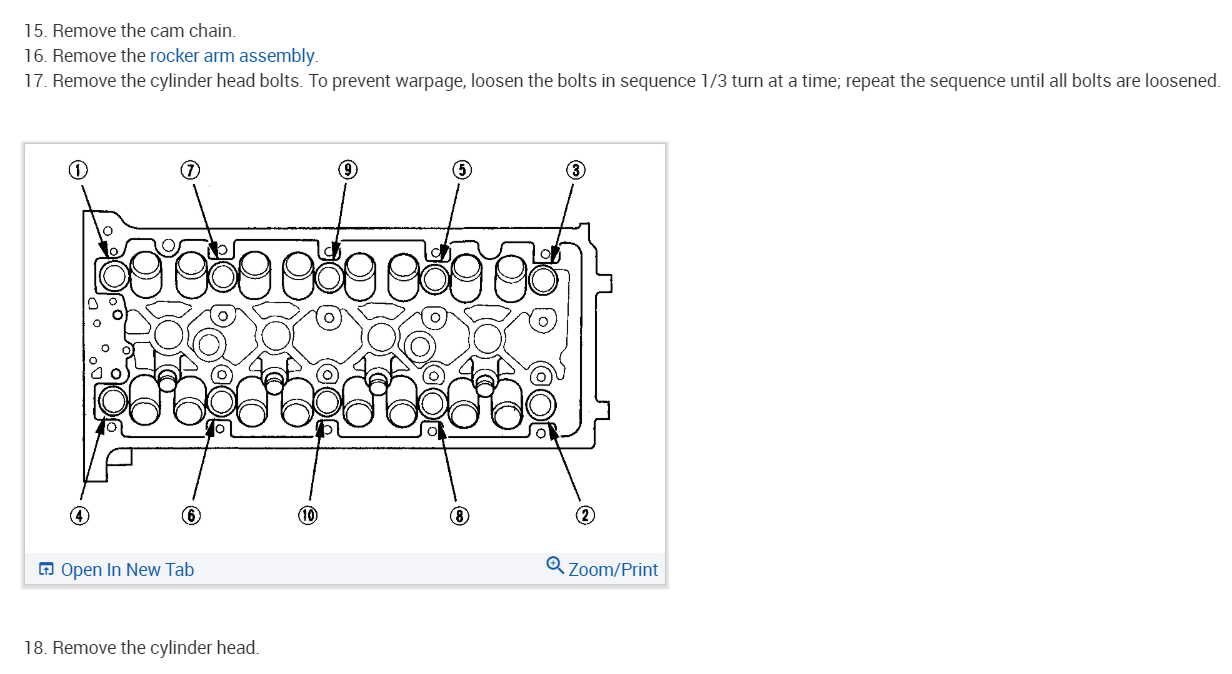 15. Remove the cam chain.
16. Remove the rocker arm assembly.
17. Remove the cylinder head bolts. To prevent warpage, loosen the bolts in sequence 1/3 turn at a time; repeat the sequence until all bolts are loosened.

1 7 9 5 3

4 6 10 8 2

Open In New Tab
Zoom/Print

18. Remove the cylinder head.