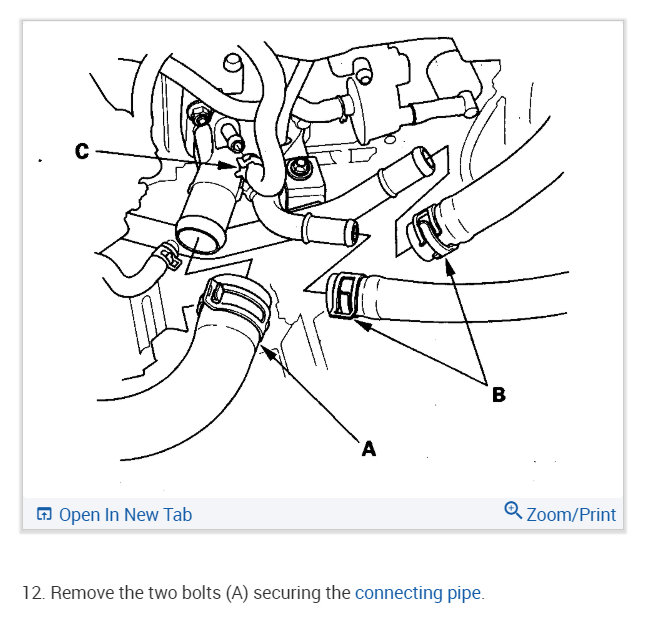 C

B

A

Open In New Tab

Zoom/Print

12. Remove the two bolts (A) securing the connecting pipe.