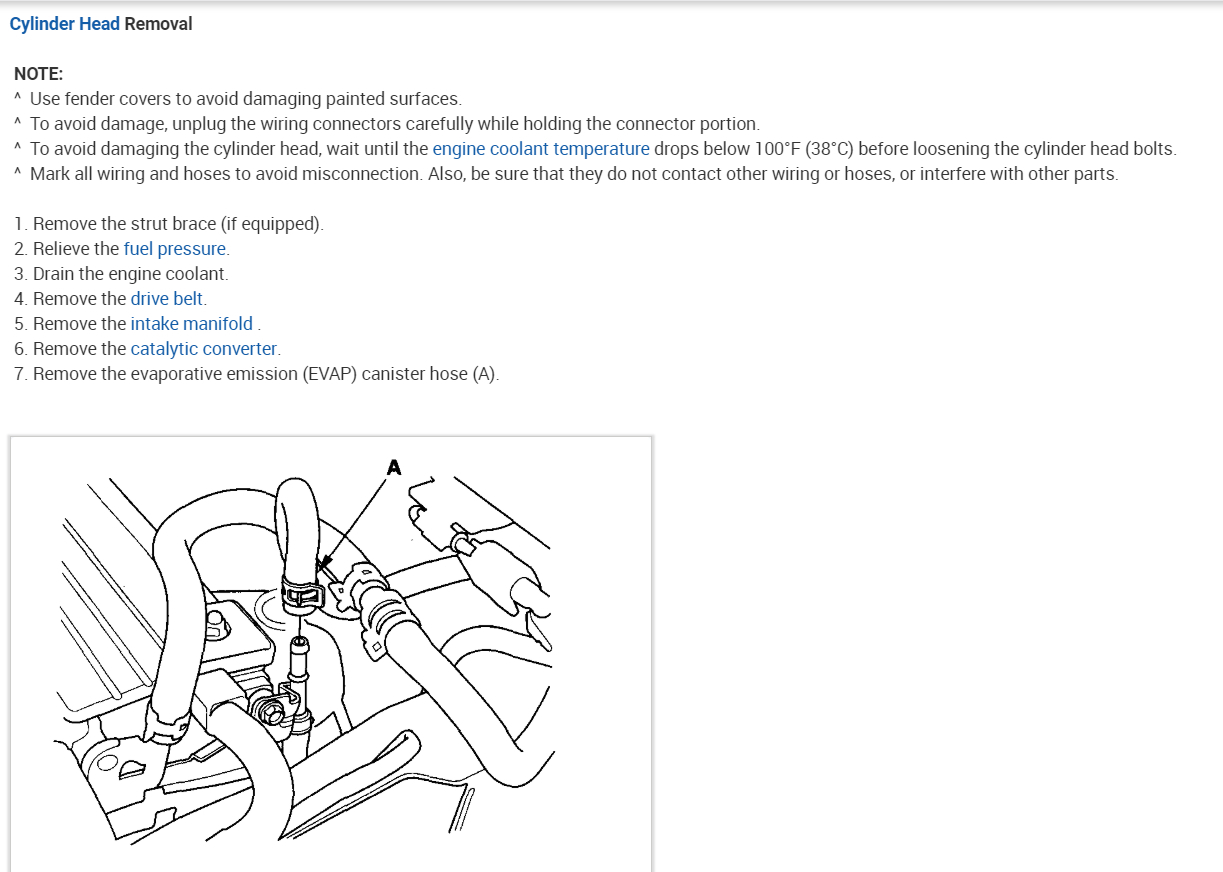 Cylinder Head Removal

NOTE:
^ Use fender covers to avoid damaging painted surfaces.
^ To avoid damage, unplug the wiring connectors carefully while holding the connector portion.
^ To avoid damaging the cylinder head, wait until the engine coolant temperature drops below 100°F (38°C) before loosening the cylinder head bolts.
^ Mark all wiring and hoses to avoid misconnection. Also, be sure that they do not contact other wiring or hoses, or interfere with other parts.

1. Remove the strut brace (if equipped).
2. Relieve the fuel pressure.
3. Drain the engine coolant.
4. Remove the drive belt.
5. Remove the intake manifold .
6. Remove the catalytic converter.
7. Remove the evaporative emission (EVAP) canister hose (A).

A