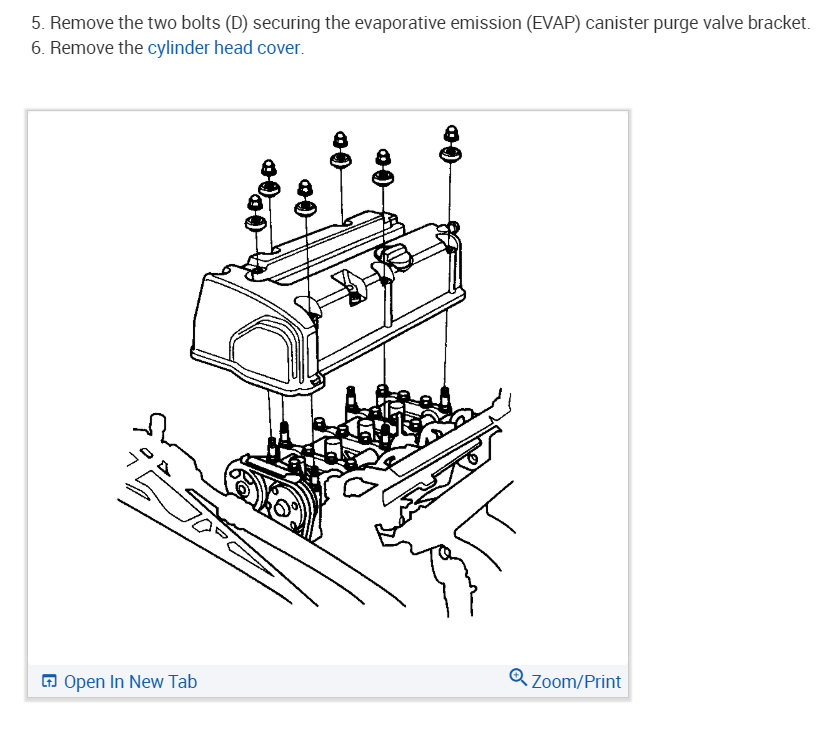 5. Remove the two bolts (D) securing the evaporative emission (EVAP) canister purge valve bracket.
6. Remove the cylinder head cover.

Open In New Tab

Zoom/Print