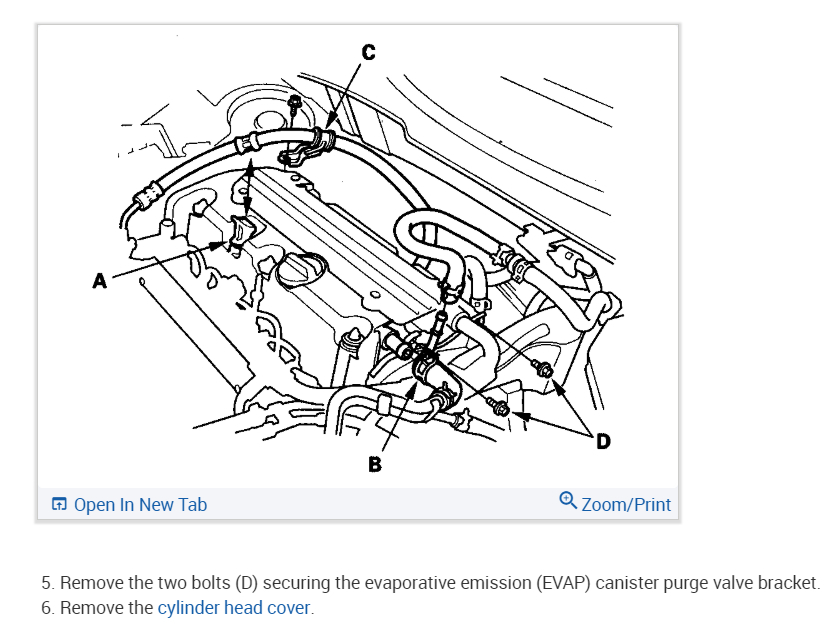 C

A

B

D

Open In New Tab

Zoom/Print

5. Remove the two bolts (D) securing the evaporative emission (EVAP) canister purge valve bracket.
6. Remove the cylinder head cover.