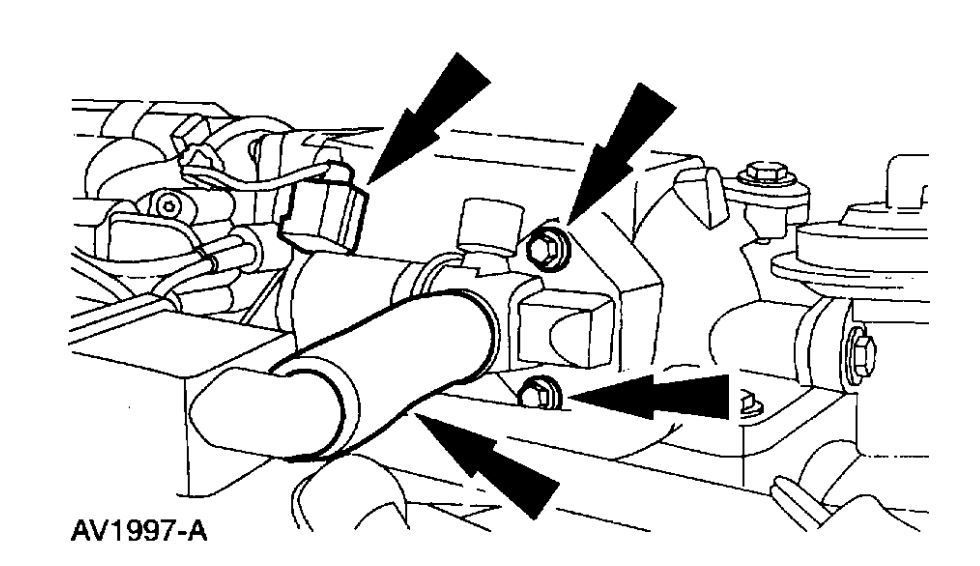 AV1997-A