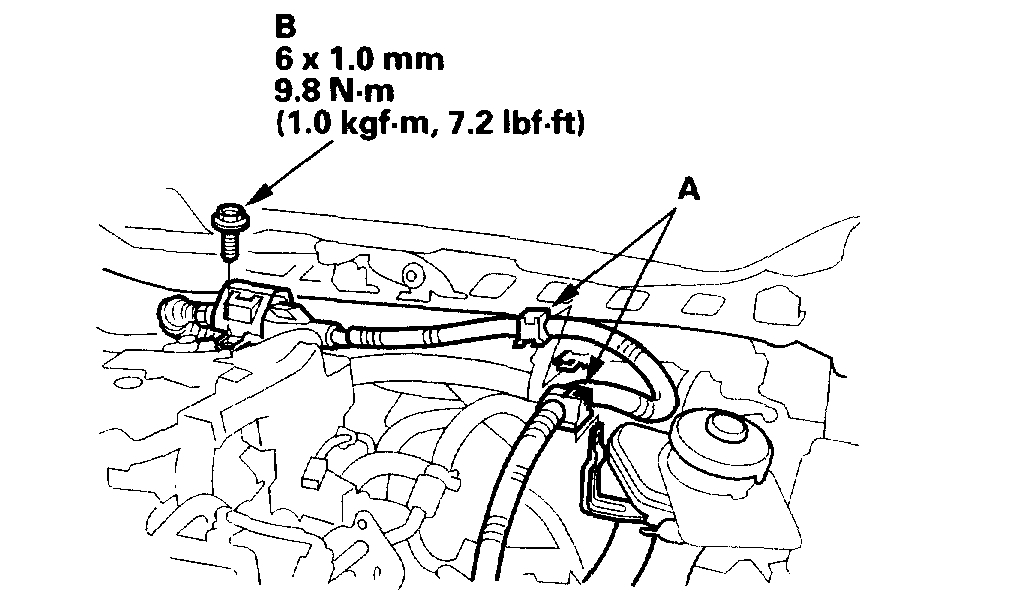 B
6 x 1.0 mm
9.8 N·m
(1.0 kgf·m, 7.2 lbf·ft)

A