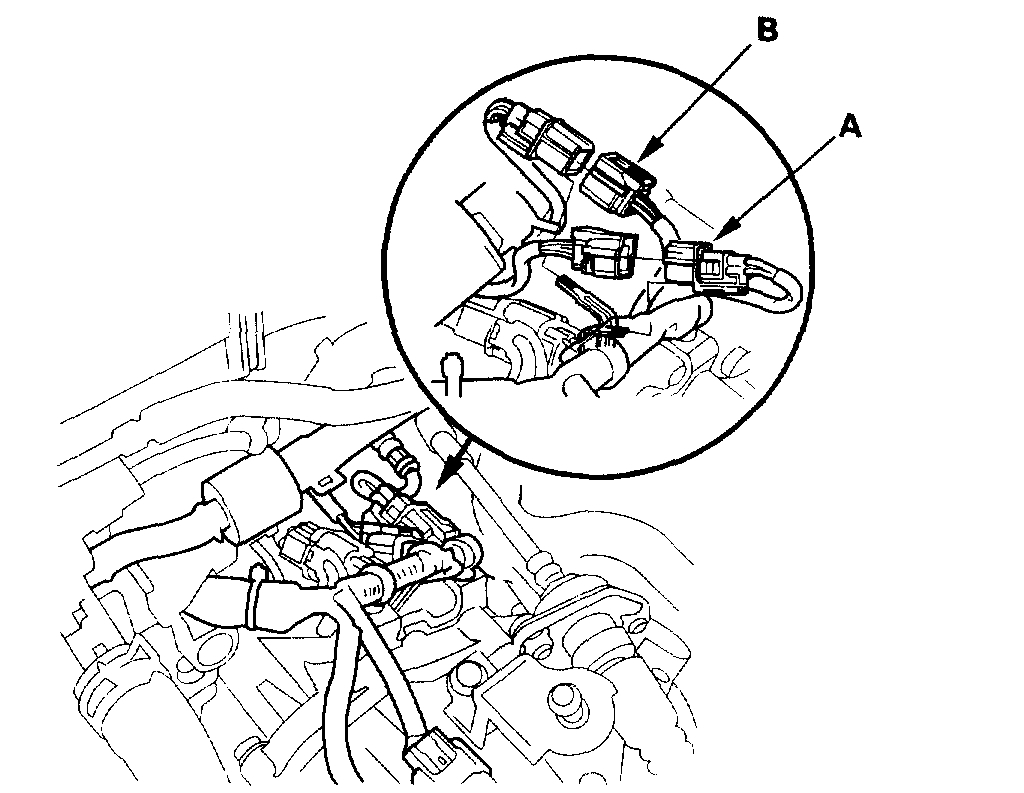 B

A