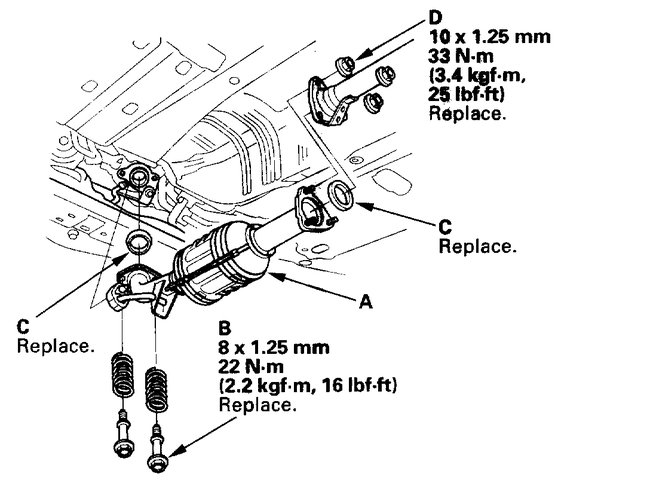 D
10 x 1.25 mm
33 N·m
(3.4 kgf·m,
25 lbf·ft)
Replace.

C
Replace.

A

C
Replace.

B
8 x 1.25 mm
22 N·m
(2.2 kgf·m, 16 lbf·ft)
Replace.