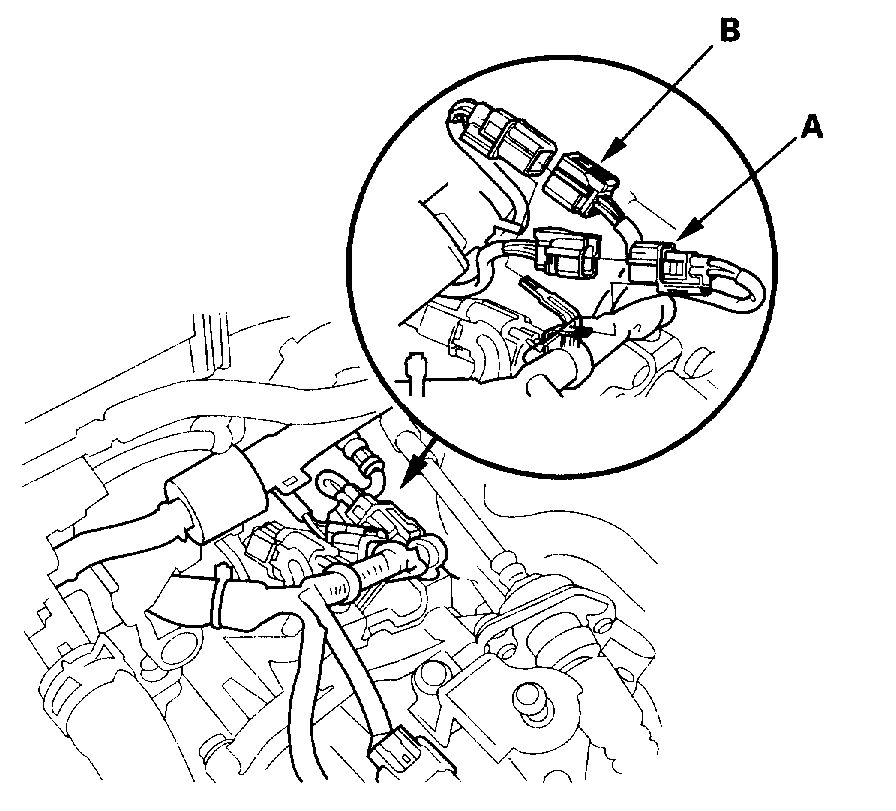 B
A