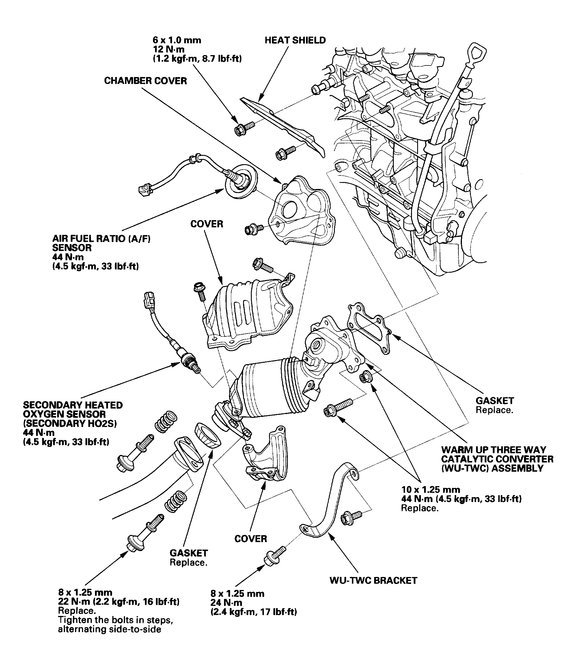 6 x 1.0 mm
12 N·m
(1.2 kgf·m, 8.7 lbf·ft)

HEAT SHIELD

CHAMBER COVER

AIR FUEL RATIO (A/F) SENSOR
44 N·m
(4.5 kgf·m, 33 lbf·ft)

COVER

SECONDARY HEATED OXYGEN SENSOR (SECONDARY HO2S)
44 N·m
(4.5 kgf·m, 33 lbf·ft)

GASKET
Replace.

WARM UP THREE WAY CATALYTIC CONVERTER (WU-TWC) ASSEMBLY

10 x 1.25 mm
44 N·m (4.5 kgf·m, 33 lbf·ft)
Replace.

GASKET
Replace.

COVER

WU-TWC BRACKET

8 x 1.25 mm
22 N·m (2.2 kgf·m, 16 lbf·ft)
Replace.
Tighten the bolts in steps, alternating side-to-side

8 x 1.25 mm
24 N·m
(2.4 kgf·m, 17 lbf·ft)