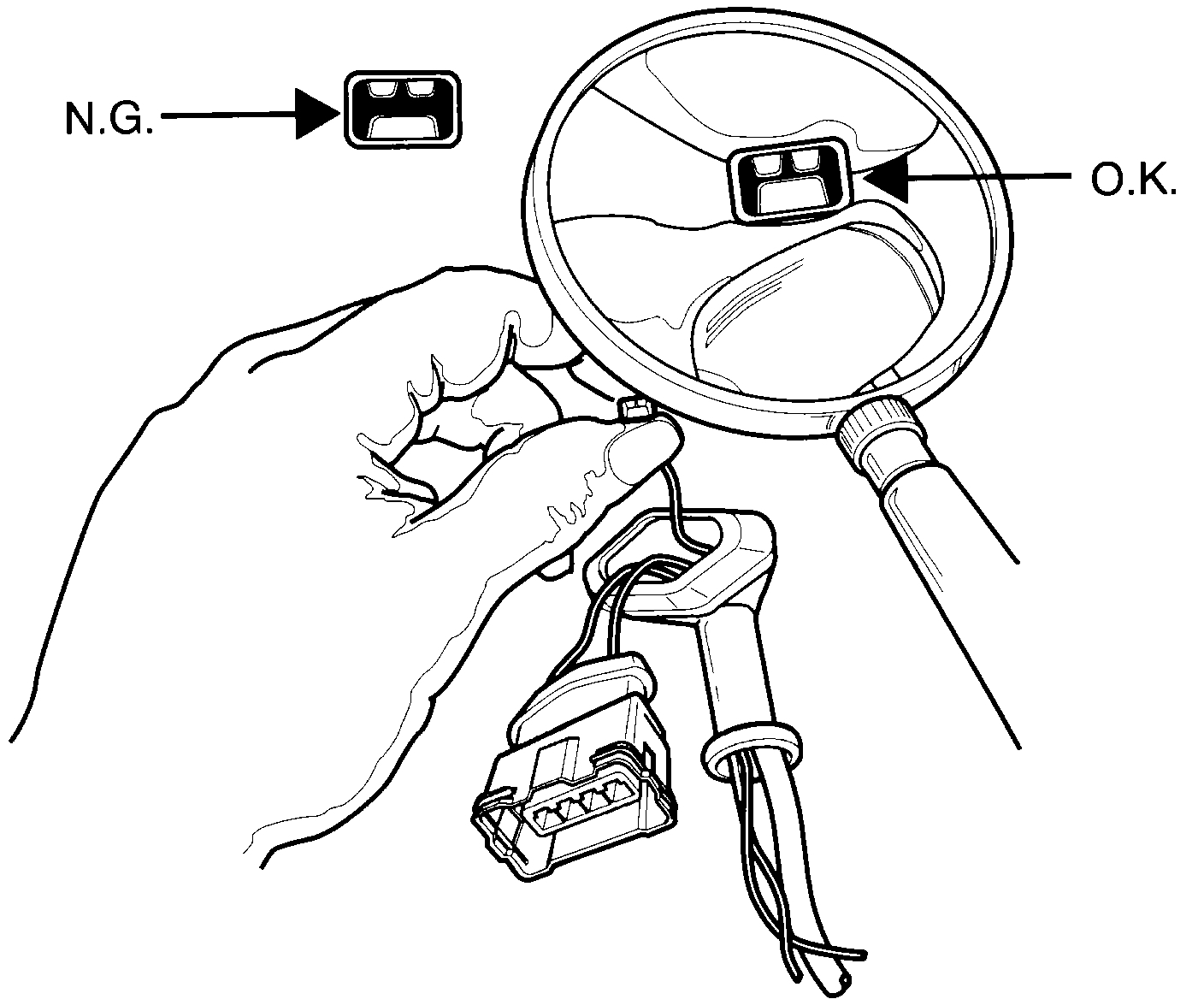 N.G.

O.K.