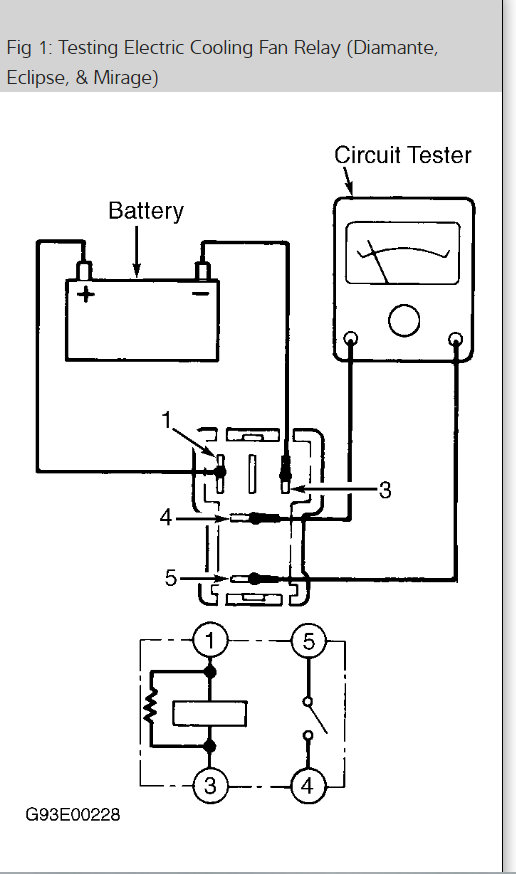 Fig 1: Testing Electric Cooling Fan Relay (Diamante, Eclipse, & Mirage)

Circuit Tester

Battery

+

−

1

3

4

5

1

5

3

4

G93E00228