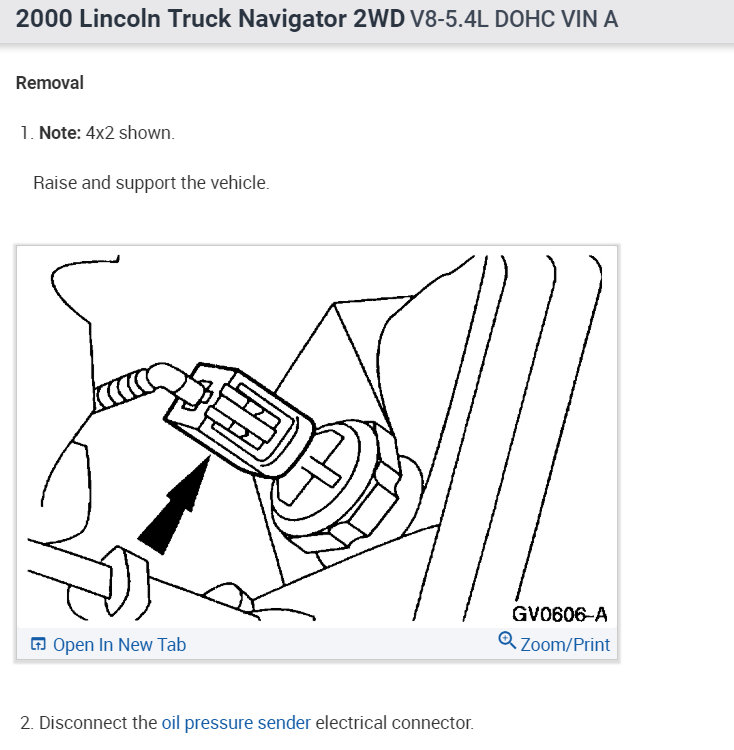 2000 Lincoln Truck Navigator 2WD V8-5.4L DOHC VIN A

Removal

1. Note: 4x2 shown.

Raise and support the vehicle.

GV0606-A

Open In New Tab

Zoom/Print

2. Disconnect the oil pressure sender electrical connector.