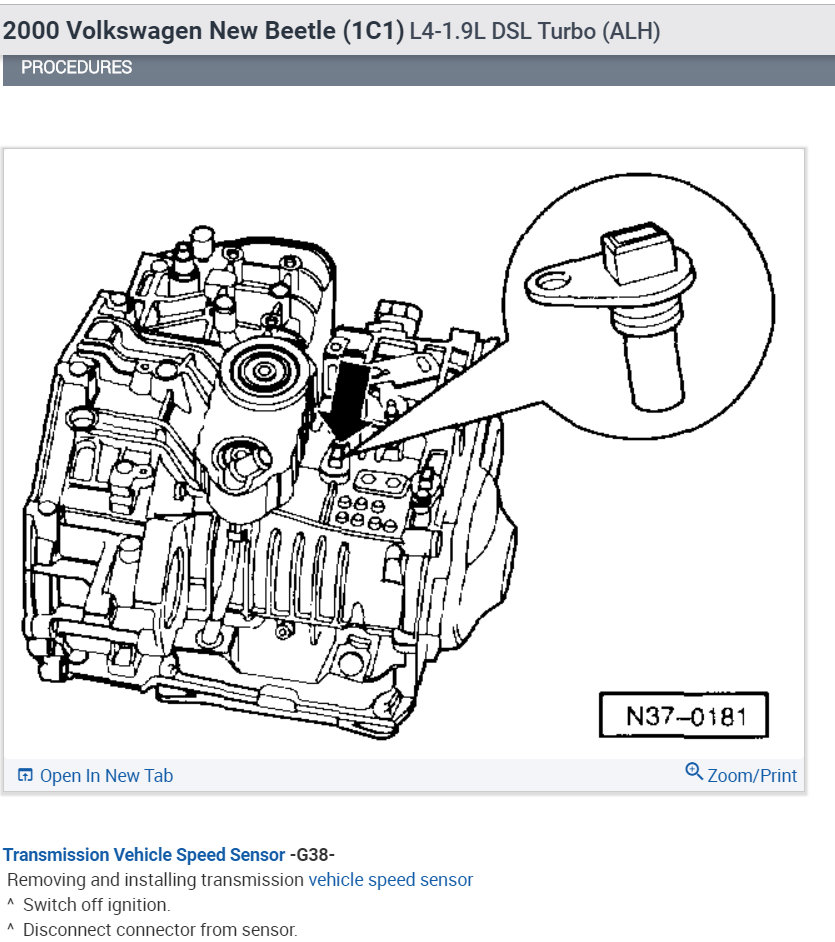 2000 Volkswagen New Beetle (1C1) L4-1.9L DSL Turbo (ALH)

PROCEDURES

N37–0181

Open In New Tab

Zoom/Print

Transmission Vehicle Speed Sensor -G38-

Removing and installing transmission vehicle speed sensor

^ Switch off ignition.

^ Disconnect connector from sensor.