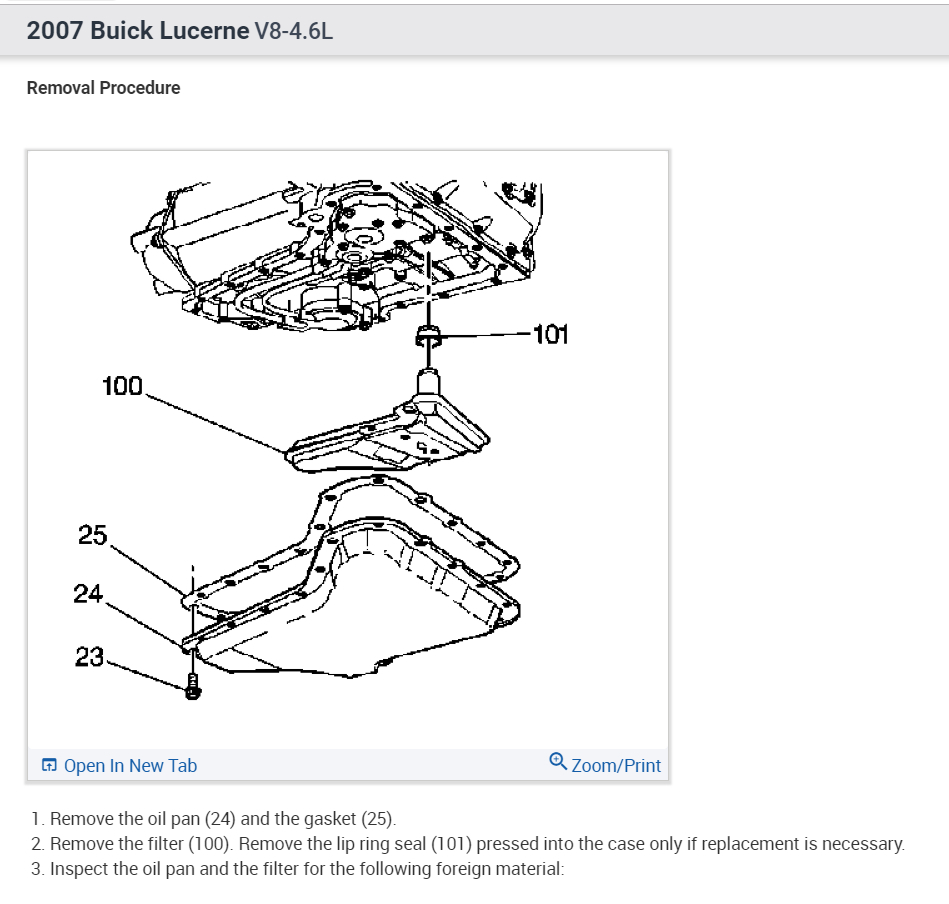 2007 Buick Lucerne V8-4.6L

Removal Procedure

101
100
25
24
23

Open In New Tab
Zoom/Print

1. Remove the oil pan (24) and the gasket (25).
2. Remove the filter (100). Remove the lip ring seal (101) pressed into the case only if replacement is necessary.
3. Inspect the oil pan and the filter for the following foreign material: