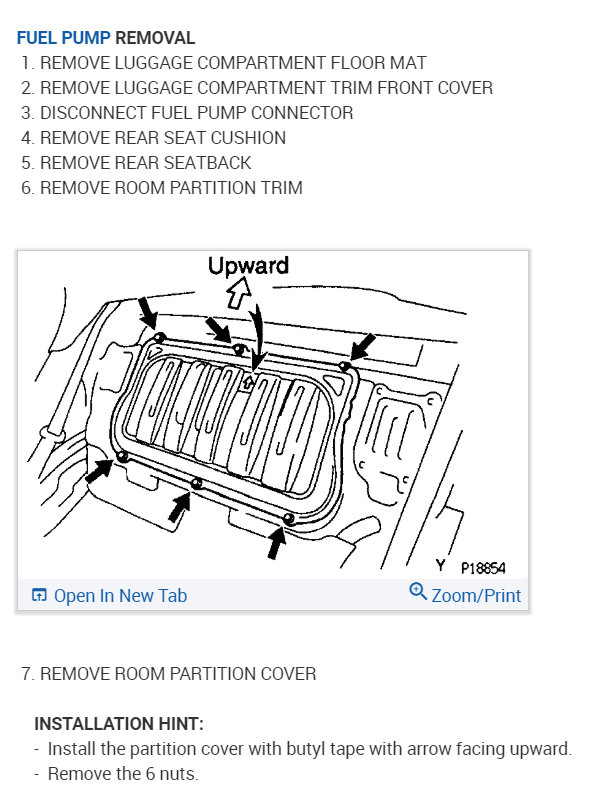 FUEL PUMP REMOVAL

1. REMOVE LUGGAGE COMPARTMENT FLOOR MAT
2. REMOVE LUGGAGE COMPARTMENT TRIM FRONT COVER
3. DISCONNECT FUEL PUMP CONNECTOR
4. REMOVE REAR SEAT CUSHION
5. REMOVE REAR SEATBACK
6. REMOVE ROOM PARTITION TRIM

Upward

Y P18854

Open In New Tab

Zoom/Print

7. REMOVE ROOM PARTITION COVER

INSTALLATION HINT:
- Install the partition cover with butyl tape with arrow facing upward.
- Remove the 6 nuts.