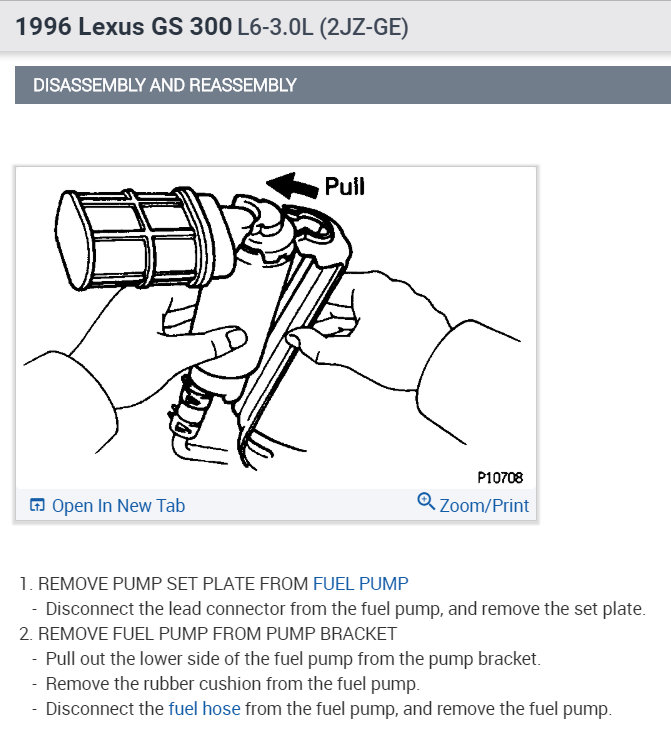 1996 Lexus GS 300 L6-3.0L (2JZ-GE)

DISASSEMBLY AND REASSEMBLY

Pull

P10708

Open In New Tab

Zoom/Print

1. REMOVE PUMP SET PLATE FROM FUEL PUMP
- Disconnect the lead connector from the fuel pump, and remove the set plate.
2. REMOVE FUEL PUMP FROM PUMP BRACKET
- Pull out the lower side of the fuel pump from the pump bracket.
- Remove the rubber cushion from the fuel pump.
- Disconnect the fuel hose from the fuel pump, and remove the fuel pump.