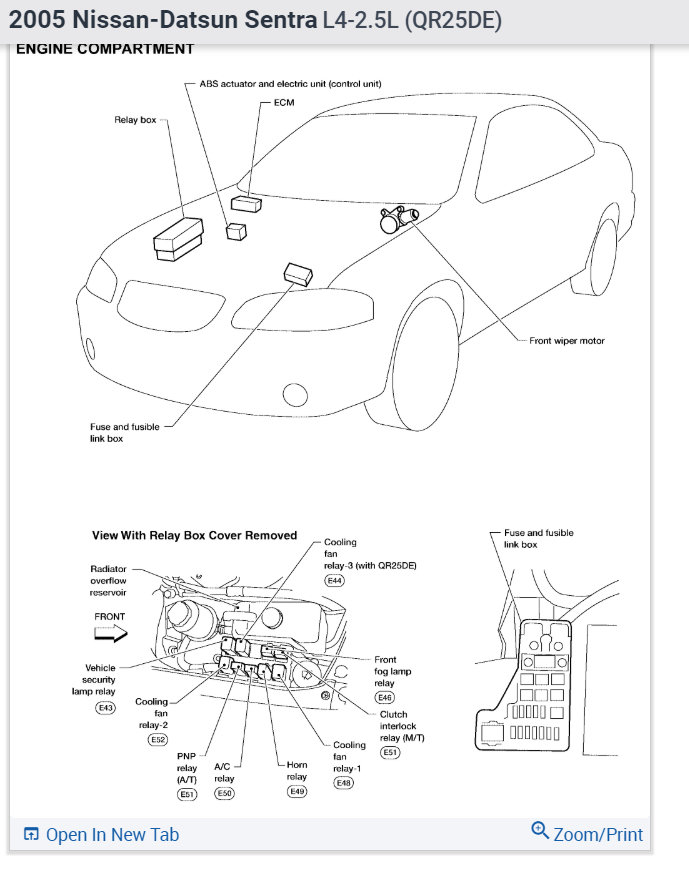 2005 Nissan-Datsun Sentra L4-2.5L (QR25DE)

ENGINE COMPARTMENT

ABS actuator and electric unit (control unit)

ECM

Relay box

Front wiper motor

Fuse and fusible link box

View With Relay Box Cover Removed

Cooling fan relay-3 (with QR25DE)

E44

Radiator overflow reservoir

FRONT

Vehicle security lamp relay

E43

Cooling fan relay-2

E52

PNP relay (A/T)

E51

A/C relay

E50

Horn relay

E49

Cooling fan relay-1

E48

Front fog lamp relay

E46

Clutch interlock relay (M/T)

E51

Fuse and fusible link box

Open In New Tab

Zoom/Print