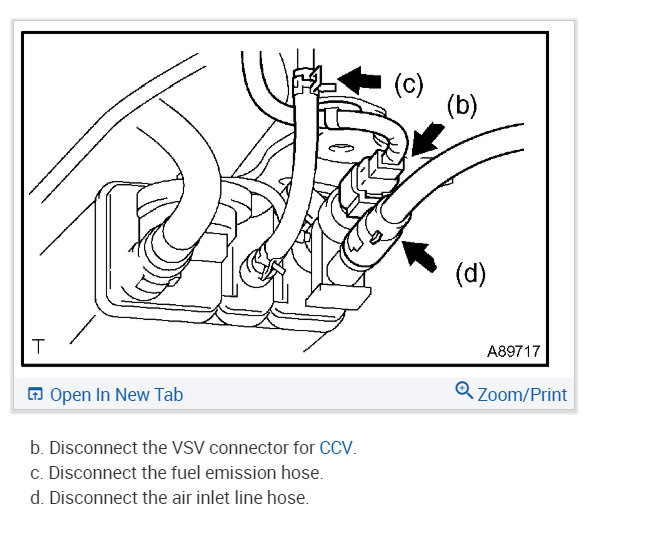 (c)
(b)
(d)
T
A89717

Open In New Tab
Zoom/Print

b. Disconnect the VSV connector for CCV.
c. Disconnect the fuel emission hose.
d. Disconnect the air inlet line hose.