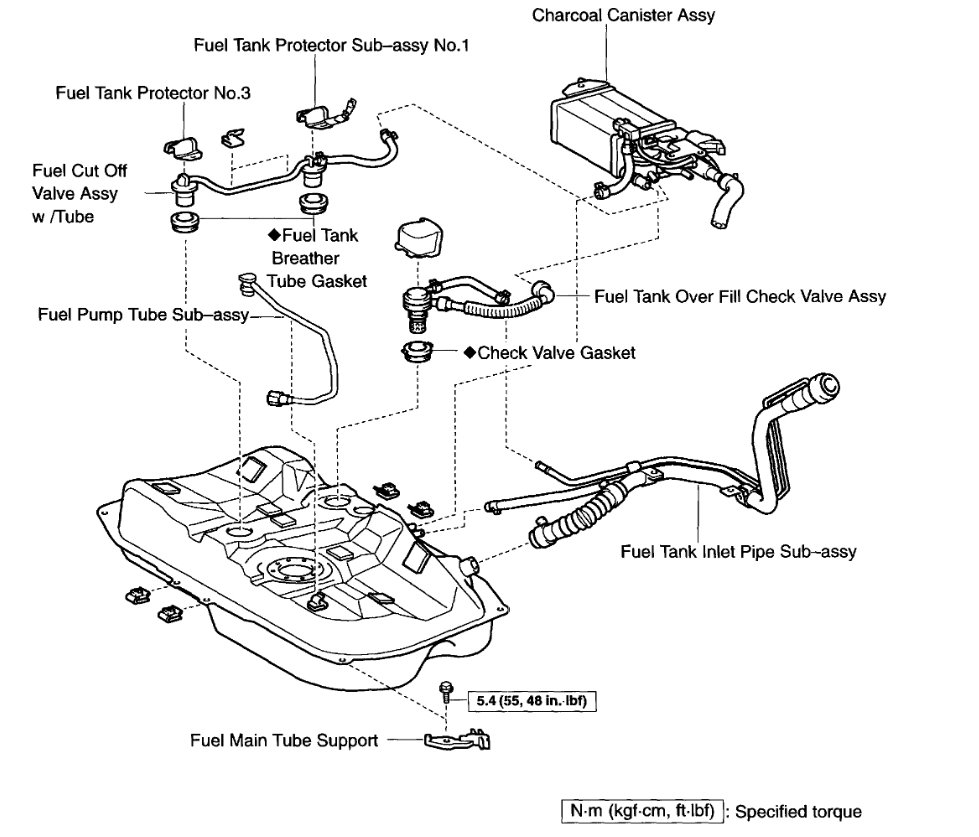 Charcoal Canister Assy

Fuel Tank Protector Sub–assy No.1

Fuel Tank Protector No.3

Fuel Cut Off Valve Assy w /Tube

◆Fuel Tank Breather Tube Gasket

Fuel Pump Tube Sub–assy

Fuel Tank Over Fill Check Valve Assy

◆Check Valve Gasket

Fuel Tank Inlet Pipe Sub–assy

5.4 (55, 48 in.·lbf)

Fuel Main Tube Support

N·m (kgf·cm, ft·lbf) : Specified torque