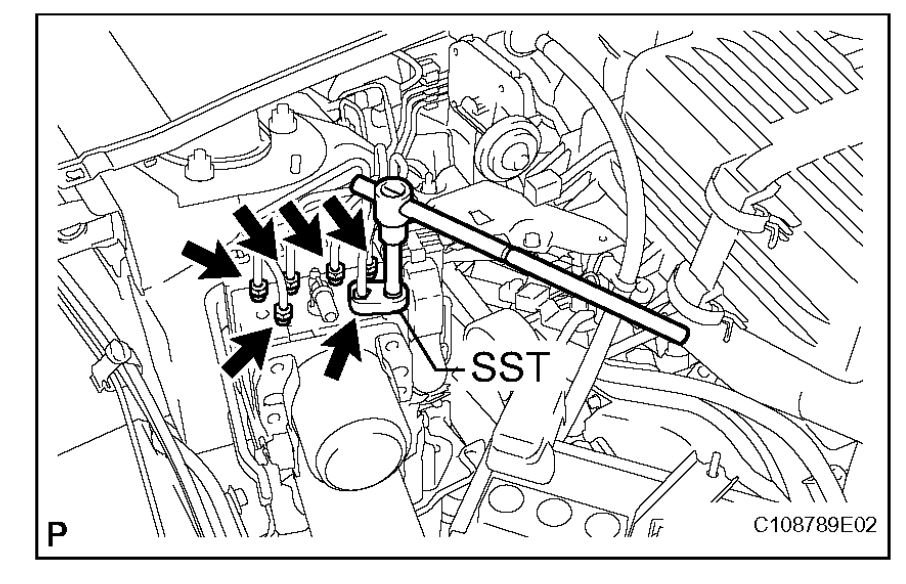 SST

P

C108789E02