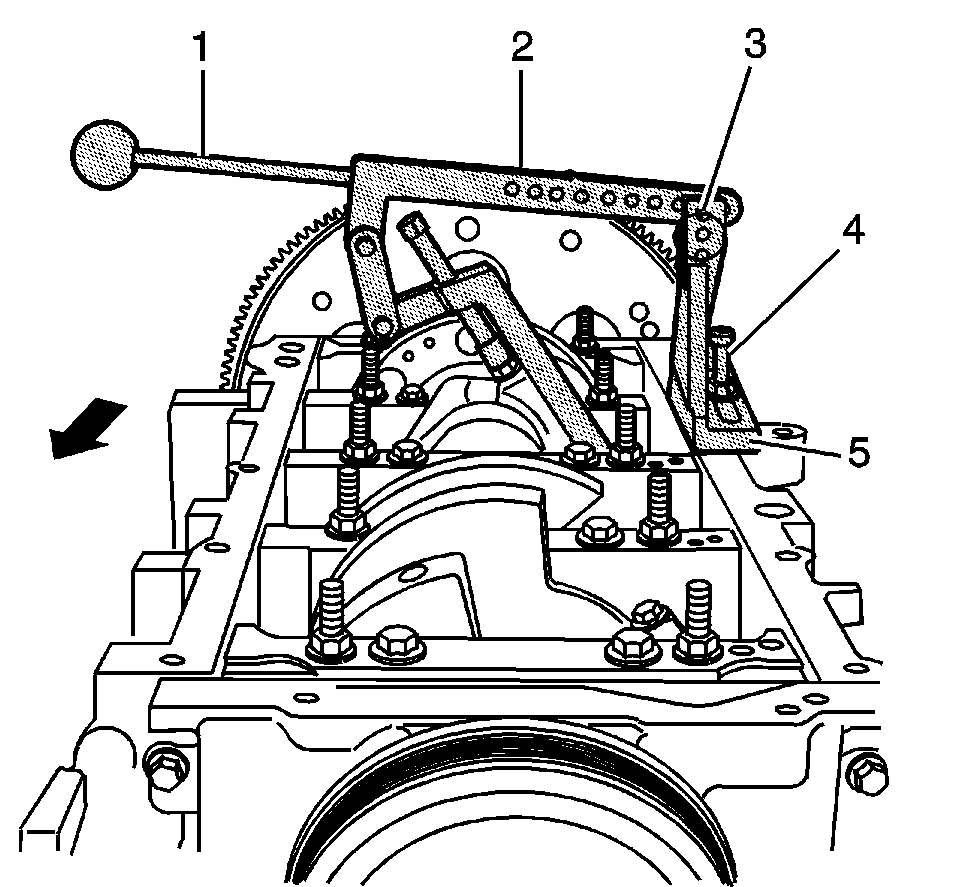 1
2
3
4
5