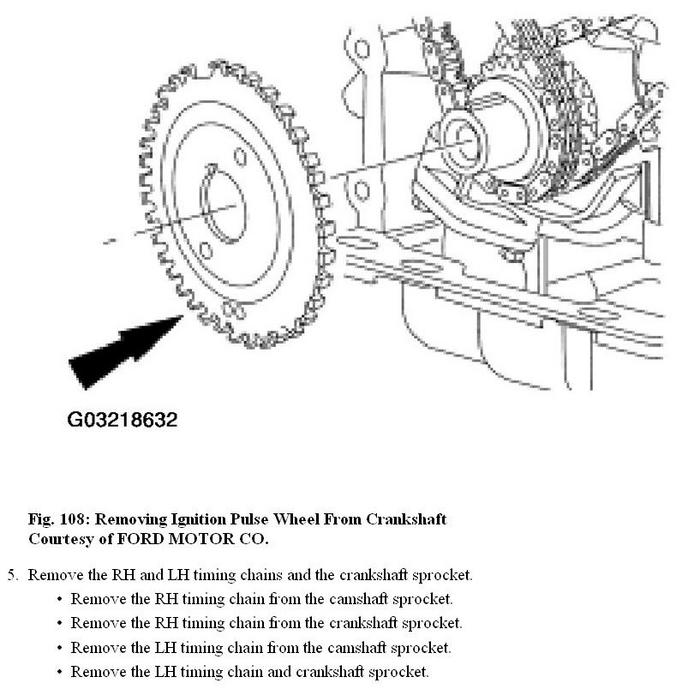 G03218632

Fig. 108: Removing Ignition Pulse Wheel From Crankshaft
Courtesy of FORD MOTOR CO.

5. Remove the RH and LH timing chains and the crankshaft sprocket.
• Remove the RH timing chain from the camshaft sprocket.
• Remove the RH timing chain from the crankshaft sprocket.
• Remove the LH timing chain from the camshaft sprocket.
• Remove the LH timing chain and crankshaft sprocket.