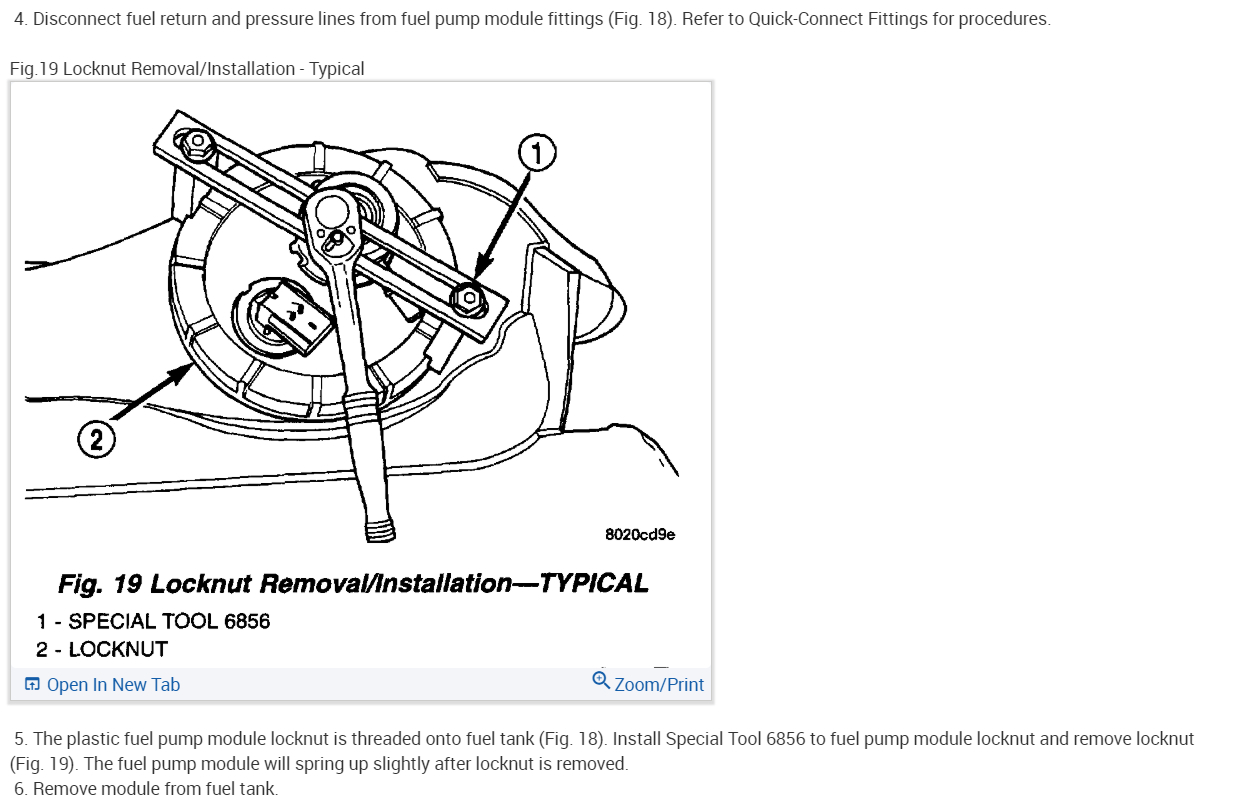 4. Disconnect fuel return and pressure lines from fuel pump module fittings (Fig. 18). Refer to Quick-Connect Fittings for procedures.

Fig.19 Locknut Removal/Installation - Typical

1

2

8020cd9e

Fig. 19 Locknut Removal/Installation—TYPICAL

1 - SPECIAL TOOL 6856

2 - LOCKNUT

Open In New Tab

Zoom/Print

5. The plastic fuel pump module locknut is threaded onto fuel tank (Fig. 18). Install Special Tool 6856 to fuel pump module locknut and remove locknut (Fig. 19). The fuel pump module will spring up slightly after locknut is removed.

6. Remove module from fuel tank.