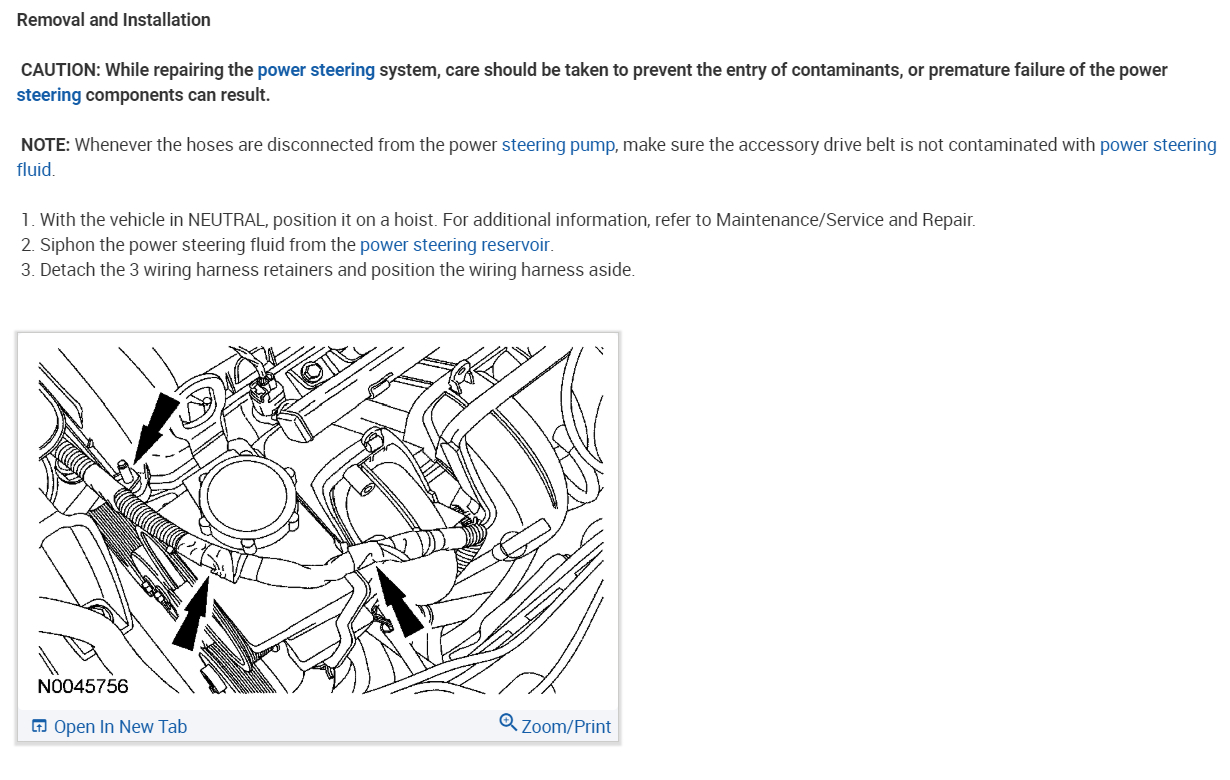 Removal and Installation

CAUTION: While repairing the power steering system, care should be taken to prevent the entry of contaminants, or premature failure of the power steering components can result.

NOTE: Whenever the hoses are disconnected from the power steering pump, make sure the accessory drive belt is not contaminated with power steering fluid.

1. With the vehicle in NEUTRAL, position it on a hoist. For additional information, refer to Maintenance/Service and Repair.
2. Siphon the power steering fluid from the power steering reservoir.
3. Detach the 3 wiring harness retainers and position the wiring harness aside.

N0045756

Open In New Tab

Zoom/Print