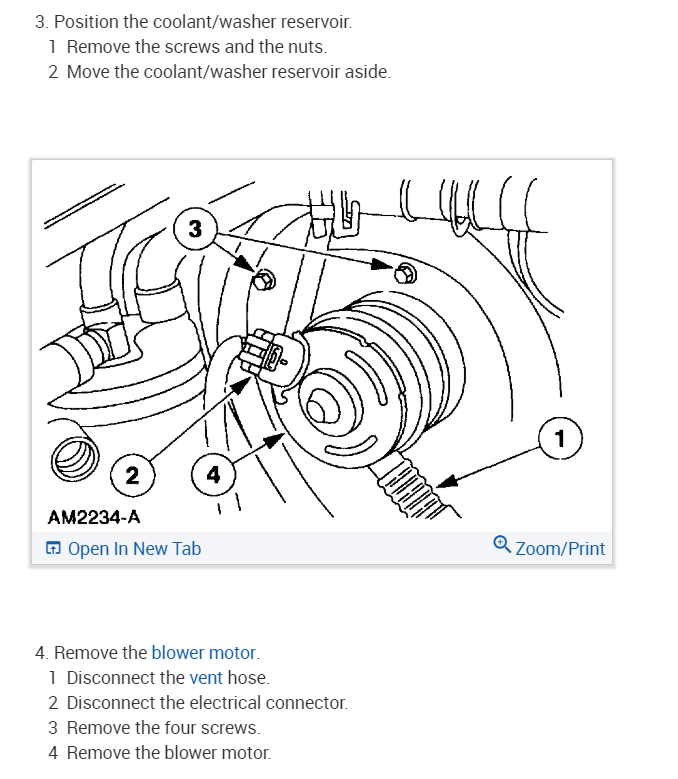 3. Position the coolant/washer reservoir.
1 Remove the screws and the nuts.
2 Move the coolant/washer reservoir aside.

3
2
4
1
AM2234-A
Open In New Tab
Zoom/Print

4. Remove the blower motor.
1 Disconnect the vent hose.
2 Disconnect the electrical connector.
3 Remove the four screws.
4 Remove the blower motor.